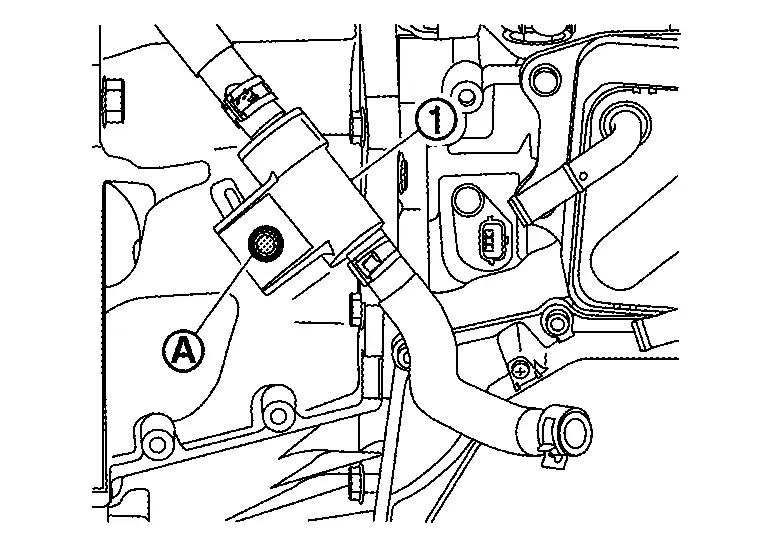 1

A