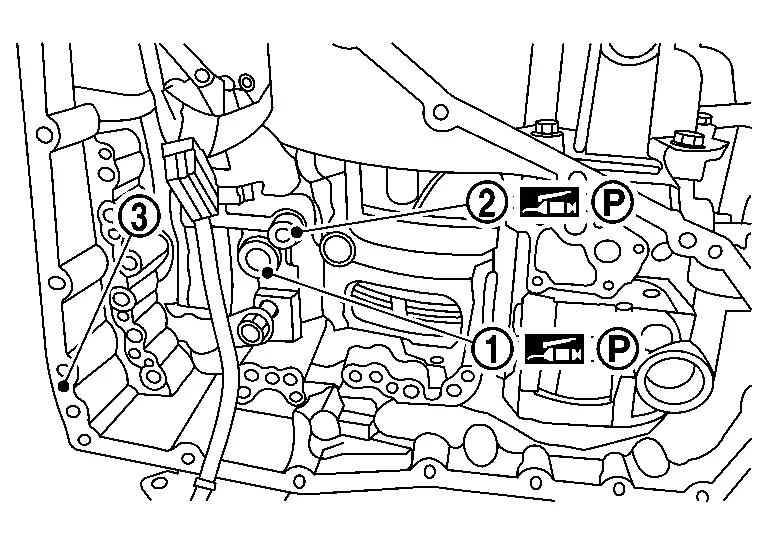 3

2 P

1 P