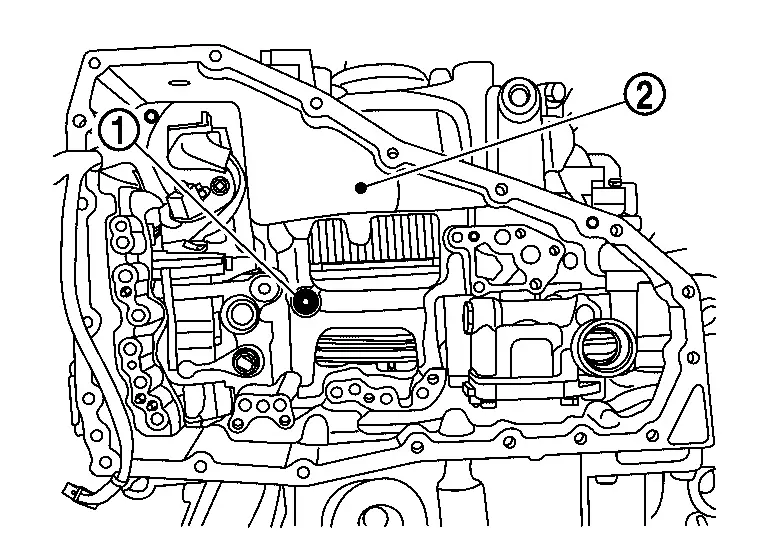 1
2