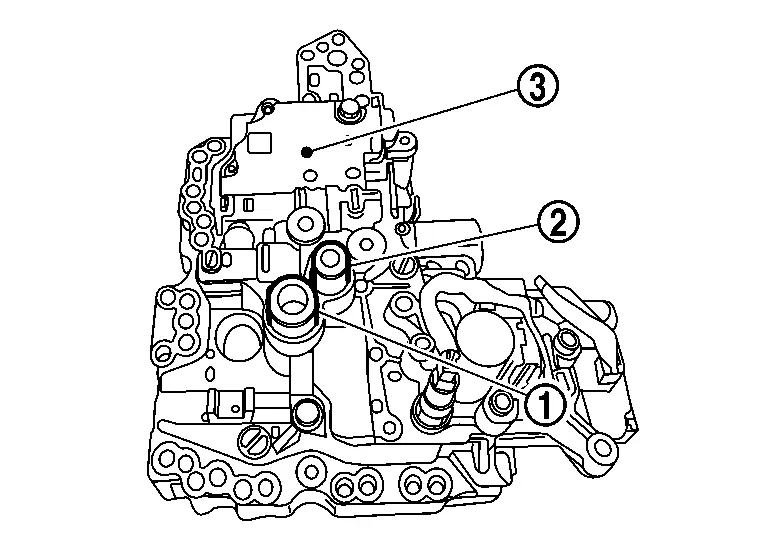 3
2
1