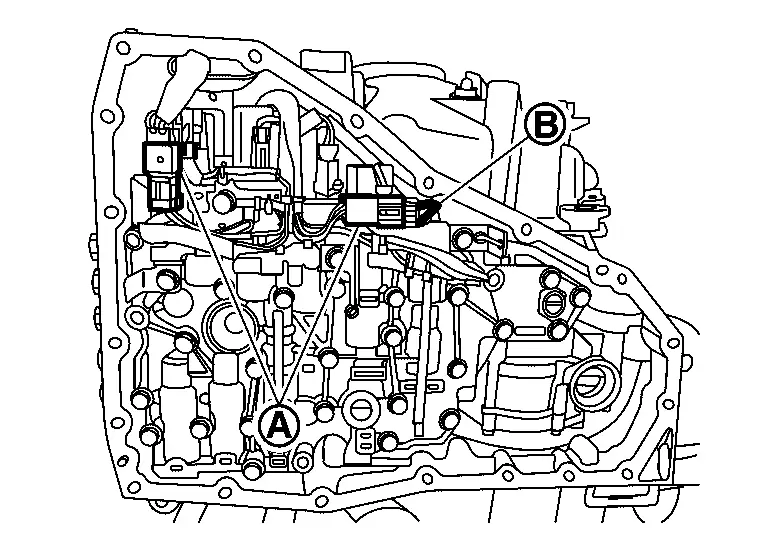 B

A