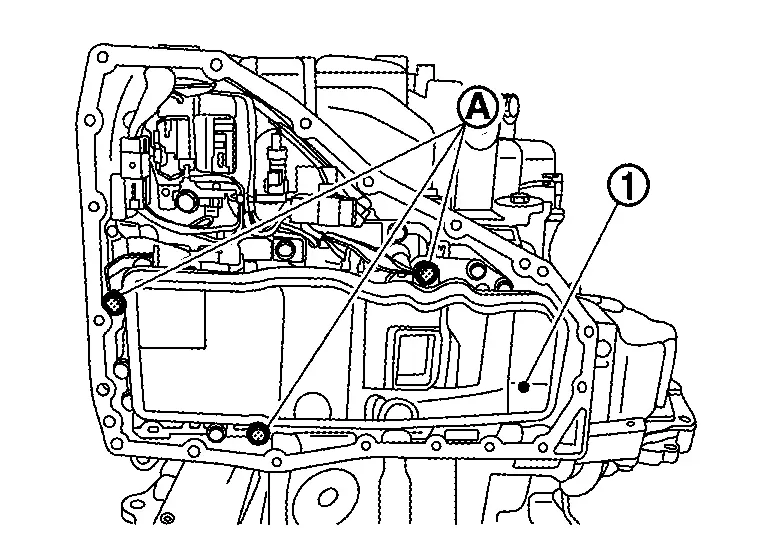 A
1