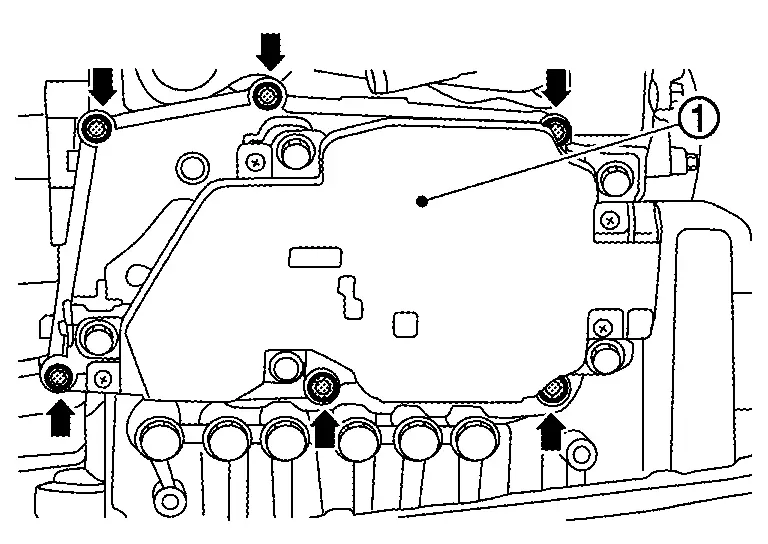 1