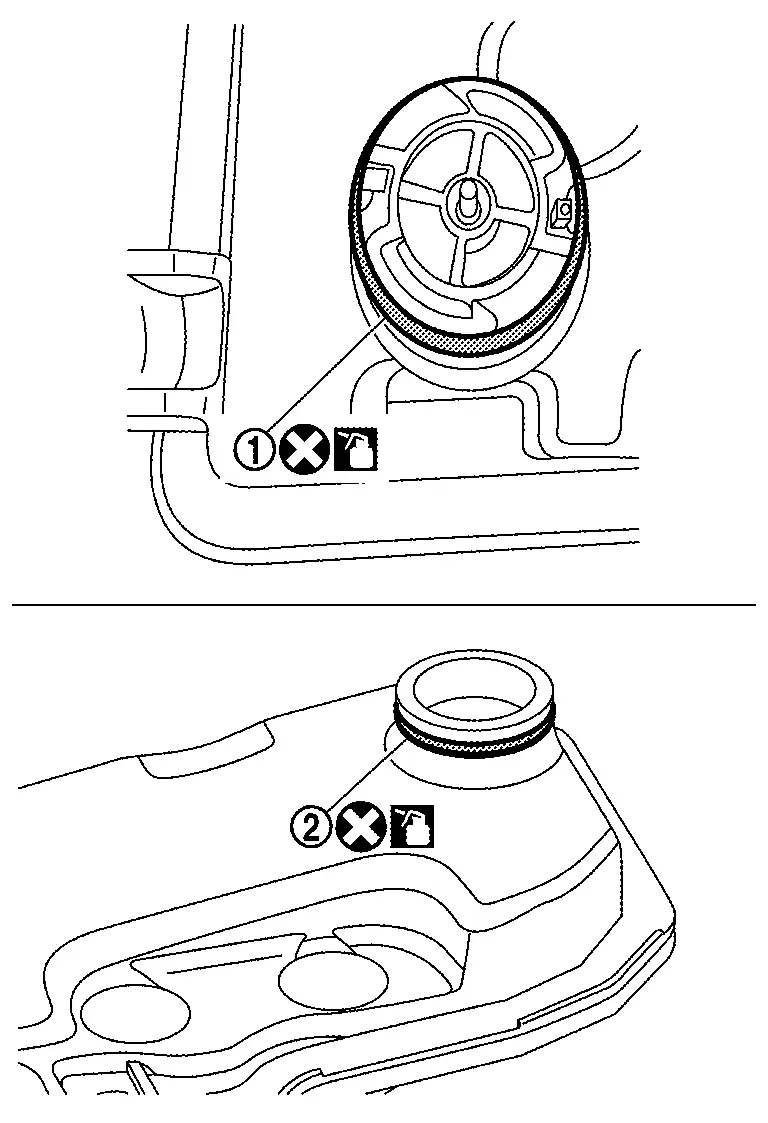 1

2