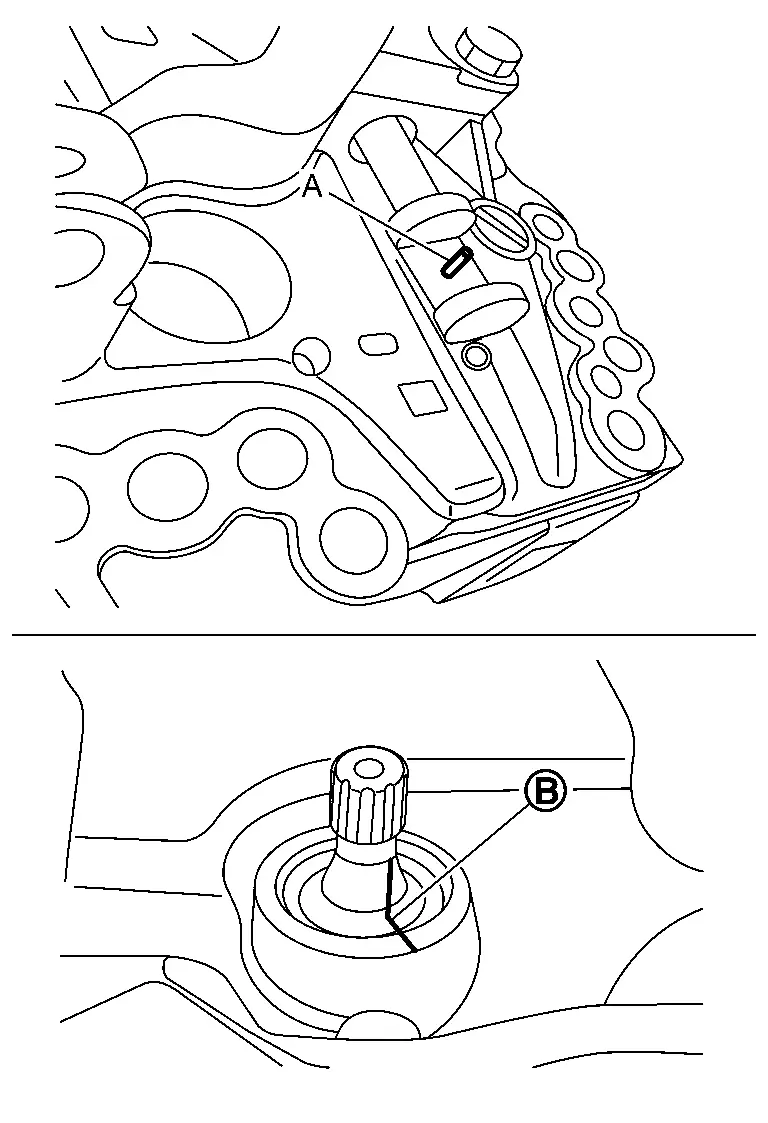 A

B