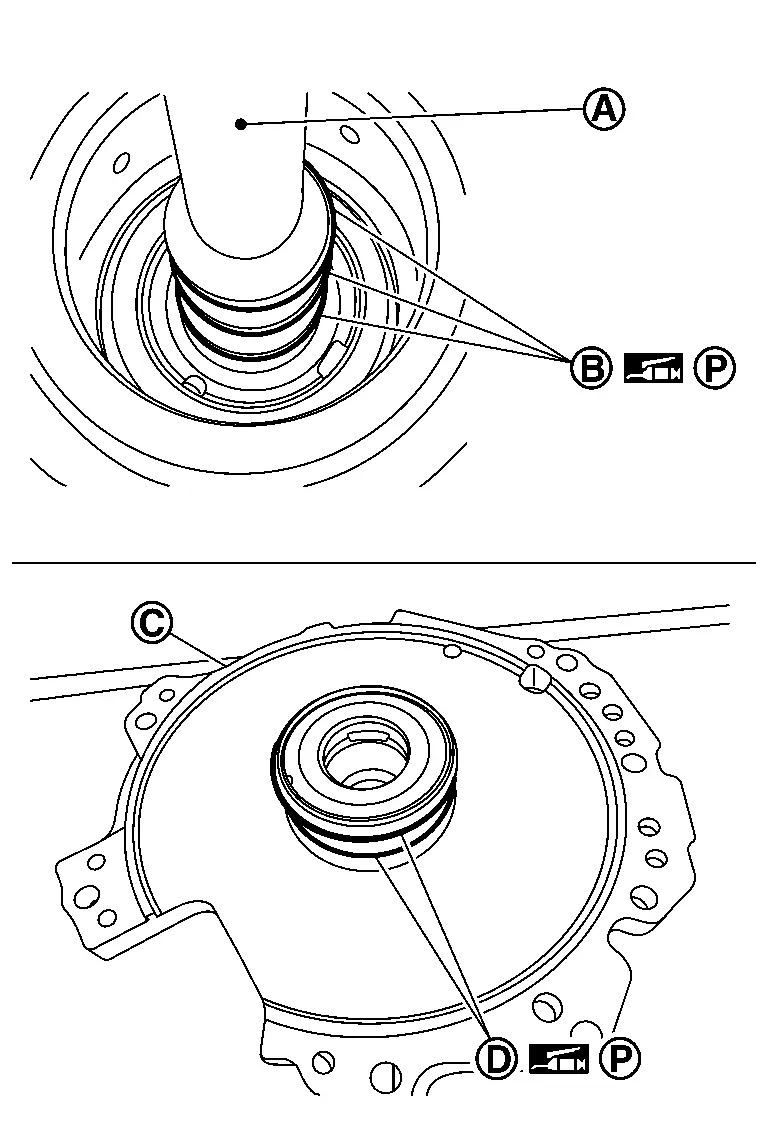 A

B P

C

D P