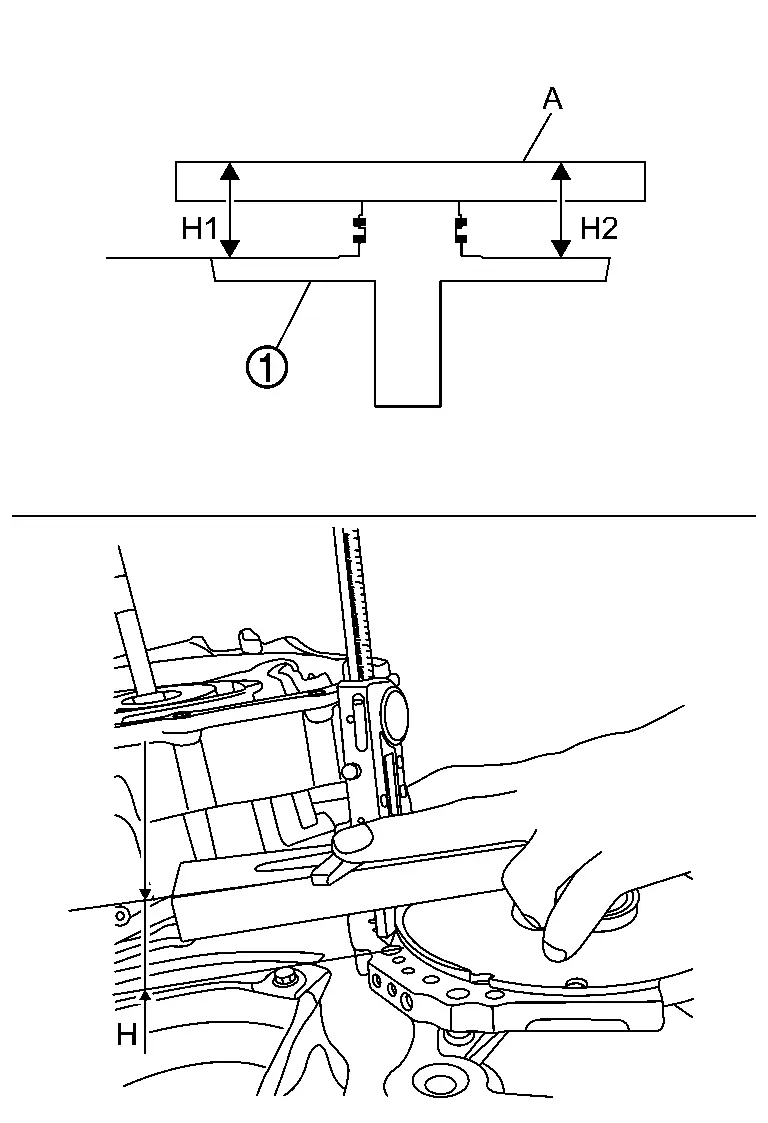 A

H1

H2

①

H