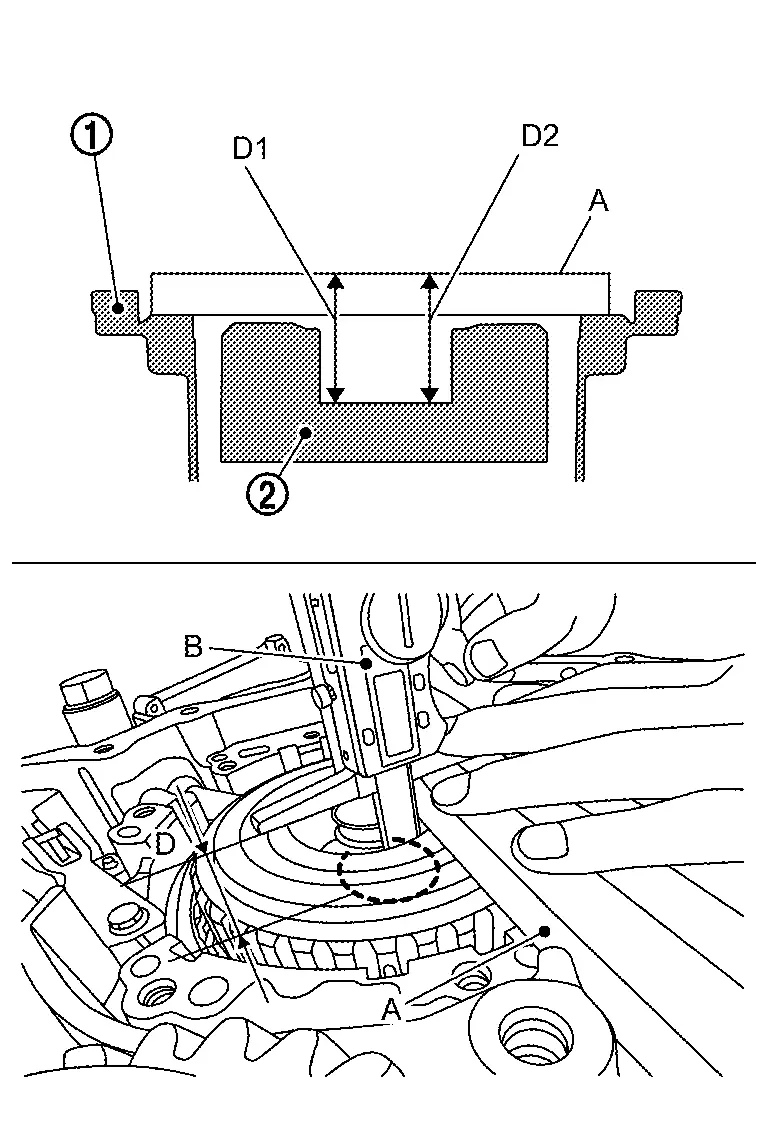 1
D1
D2
A
2
B
D
A