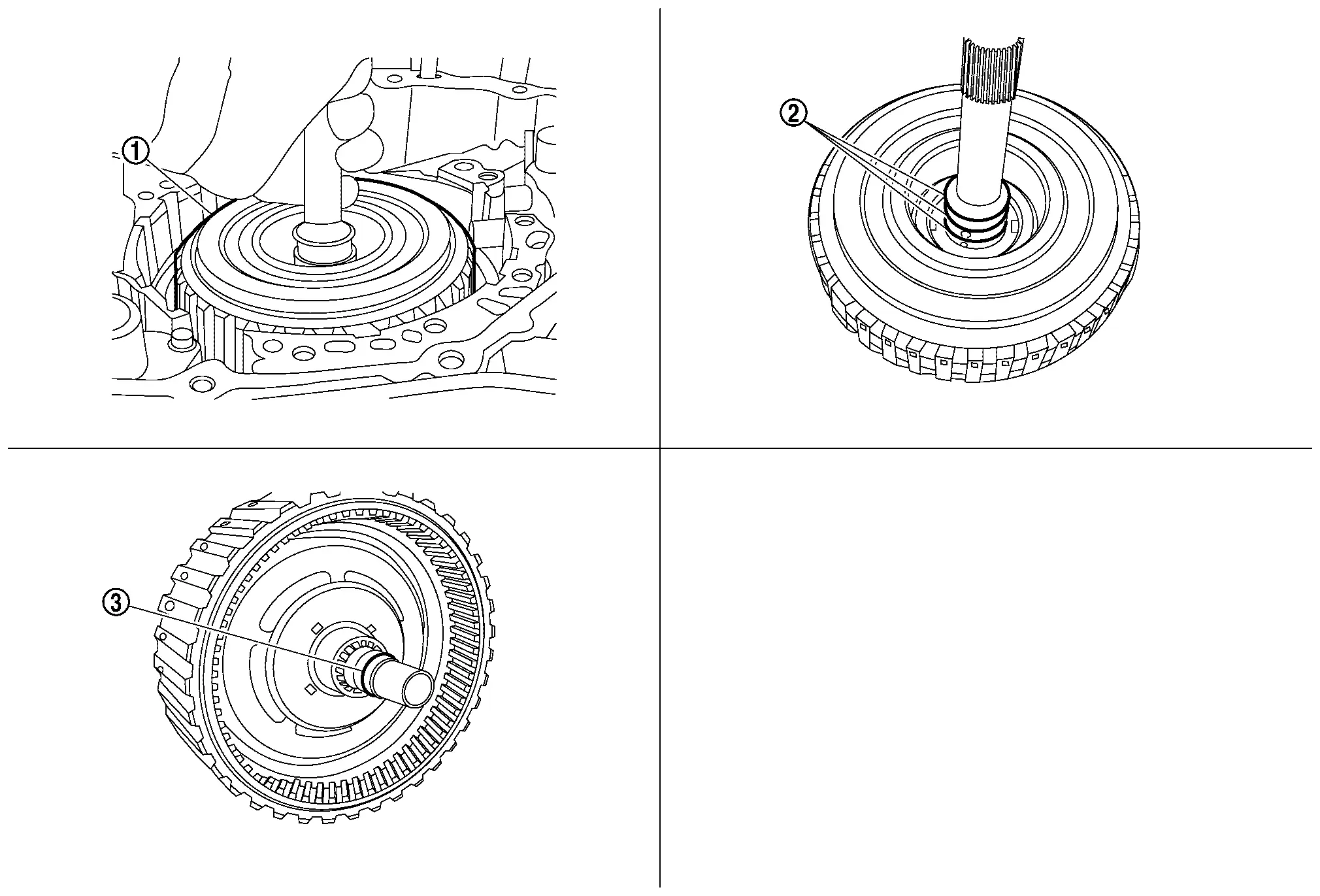 1

2

3