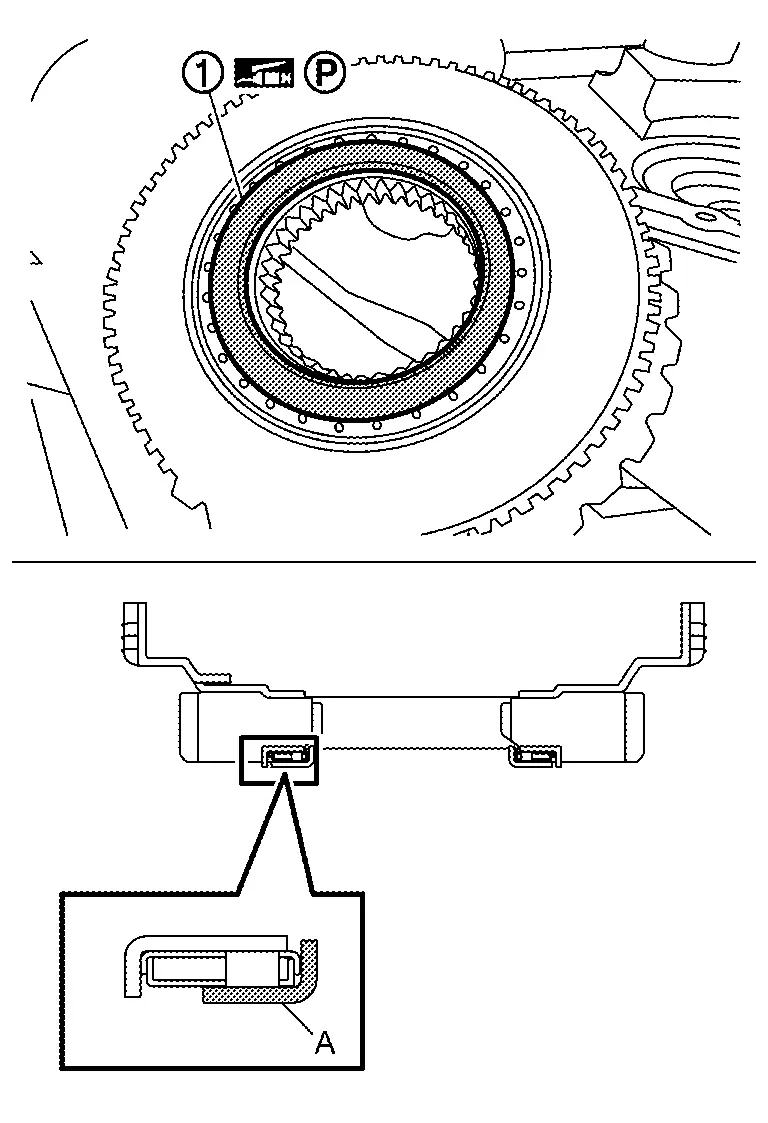 1
P
A