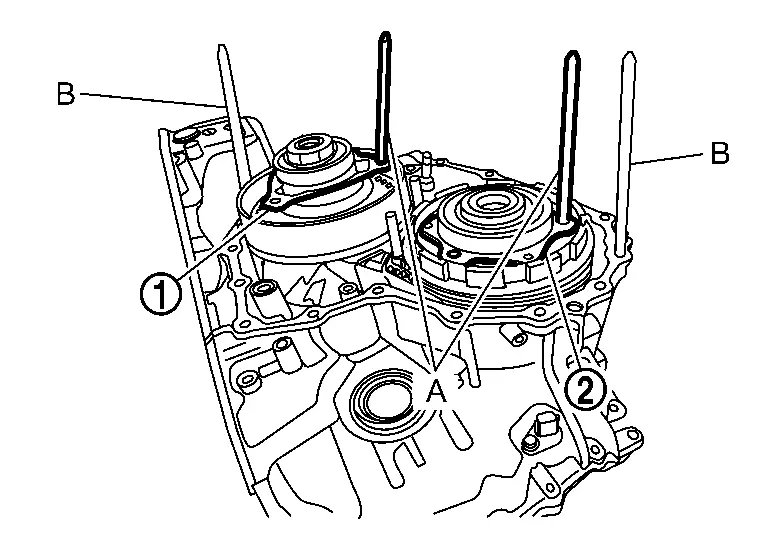 B
B
①
A
②