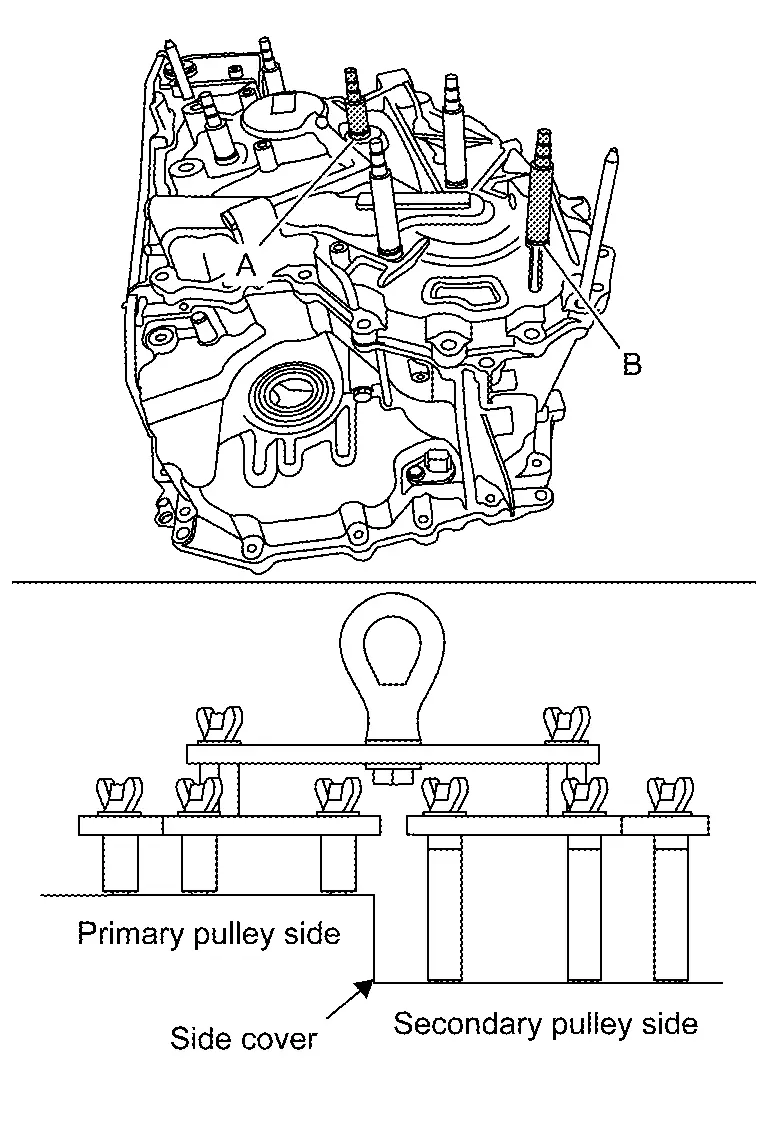 A

B

Primary pulley side

Side cover

Secondary pulley side