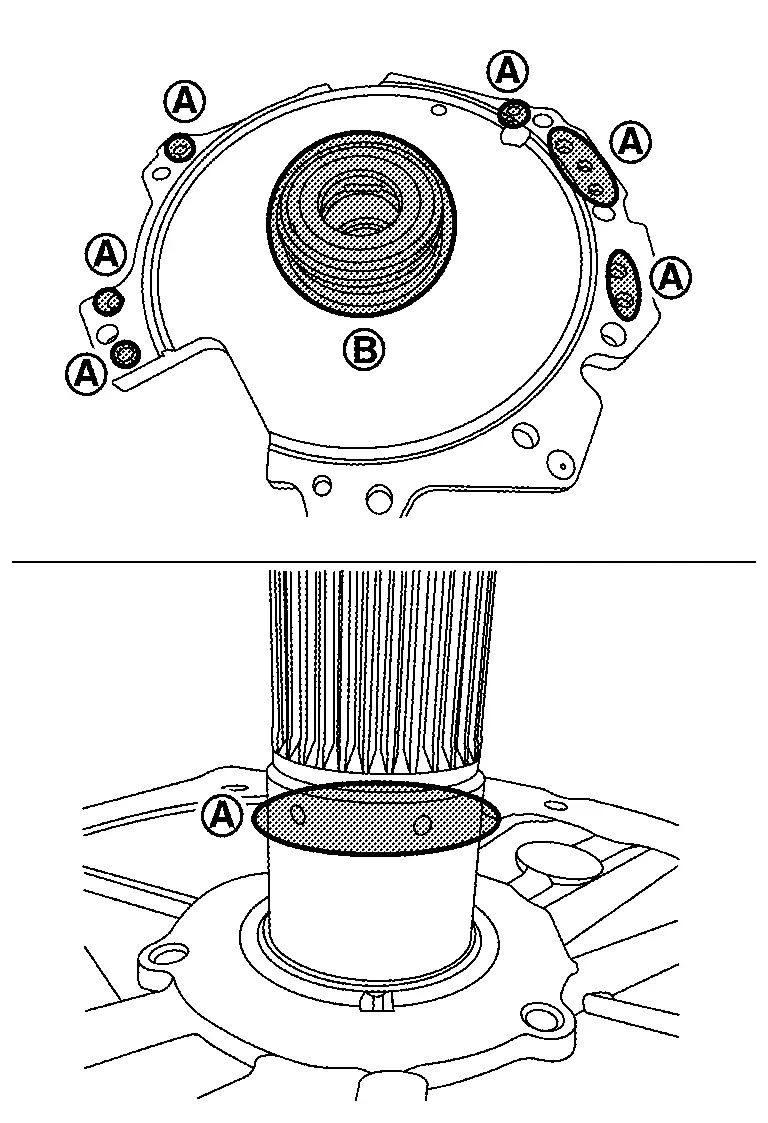 A
A
A
A
A
A
B
A