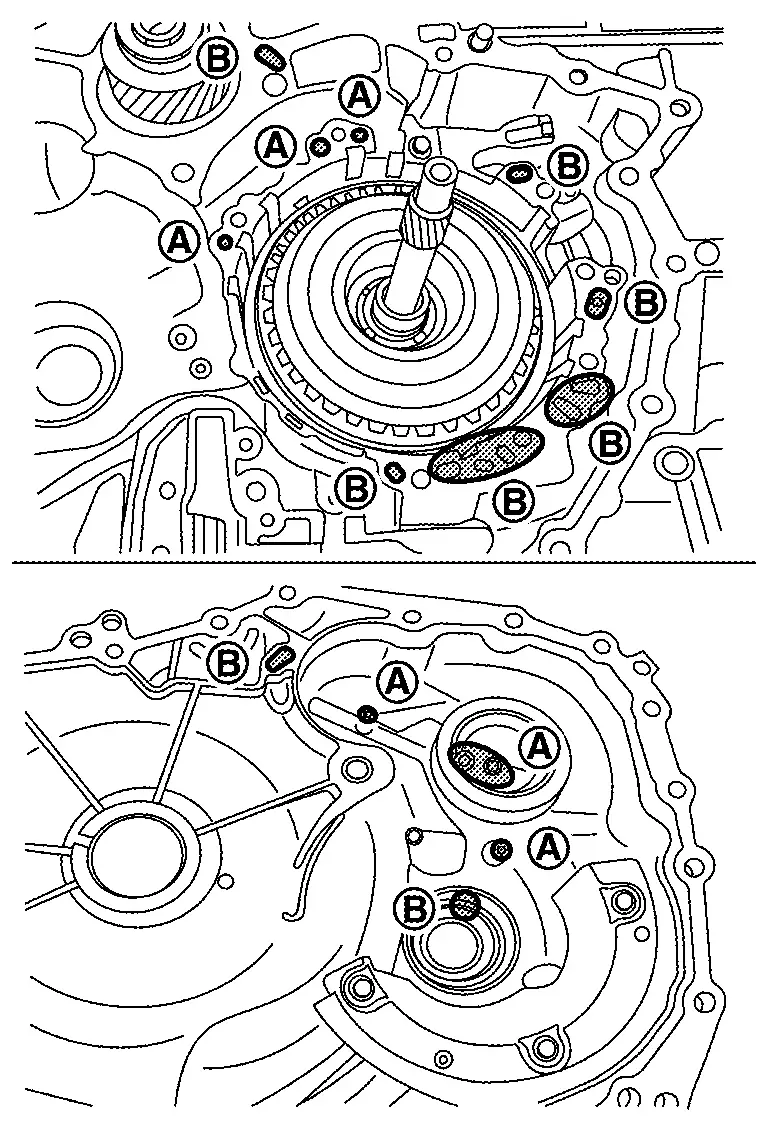 B
A
A
B
A
B
B
B
B

B
A
A
A
B