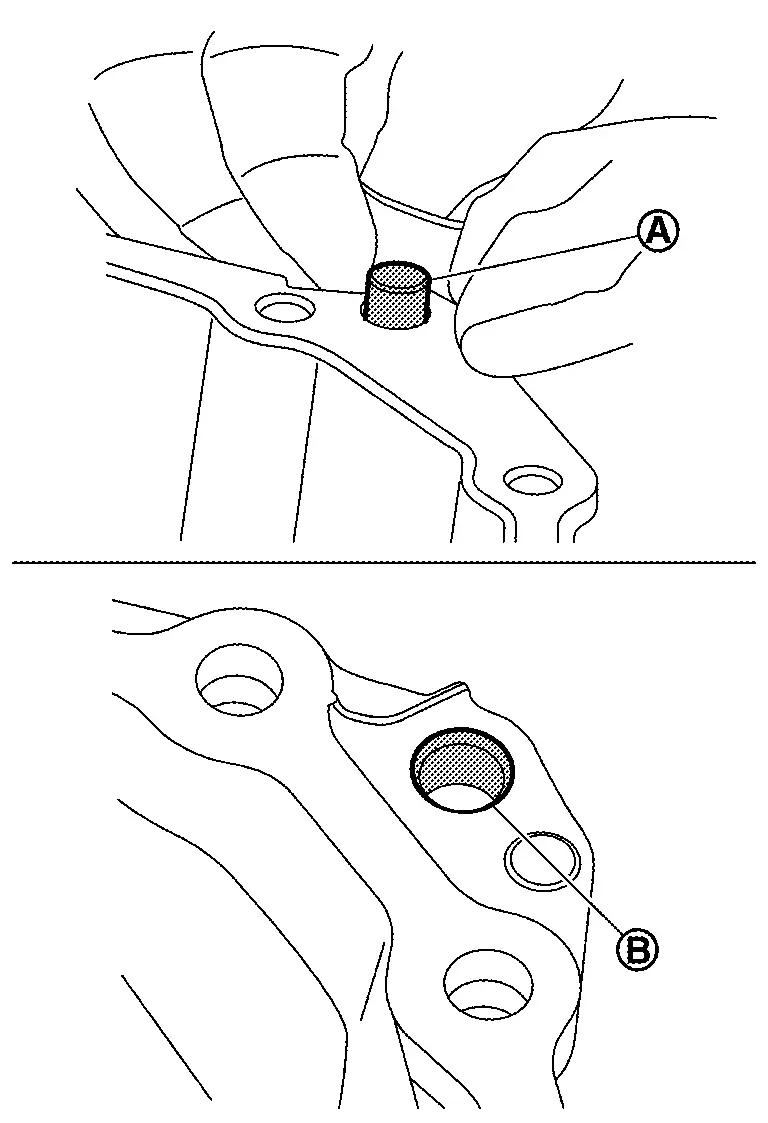 A

B