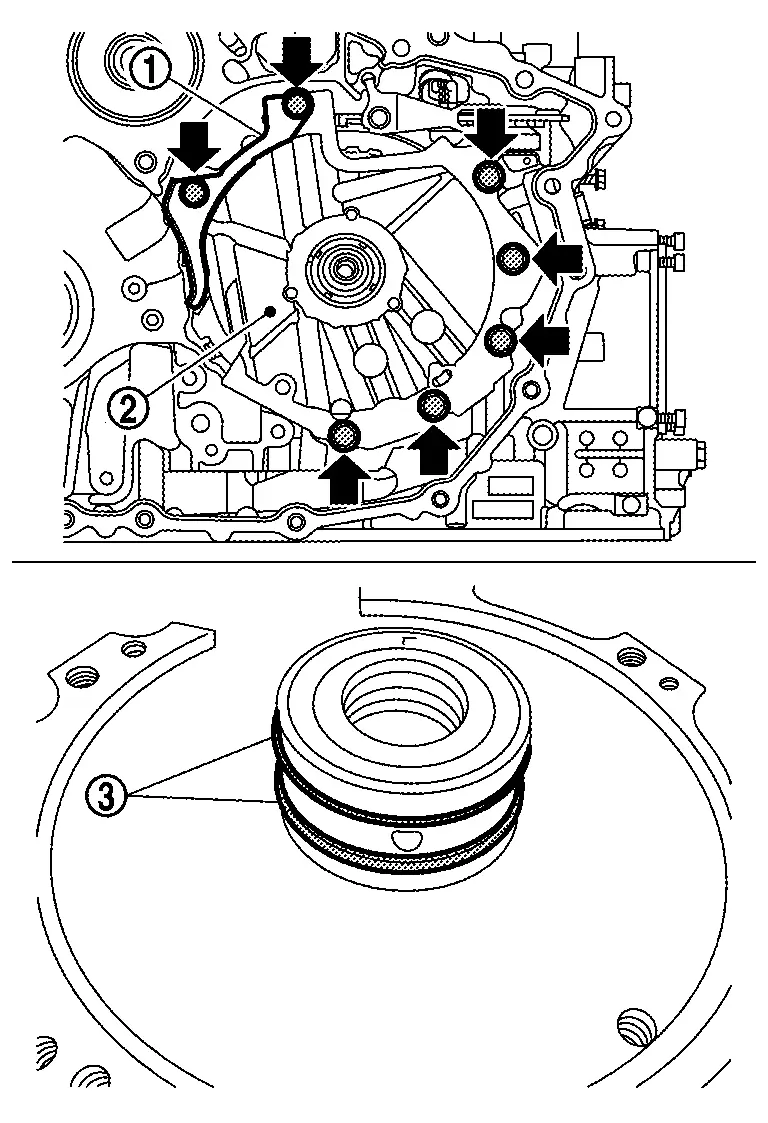 1
2
3