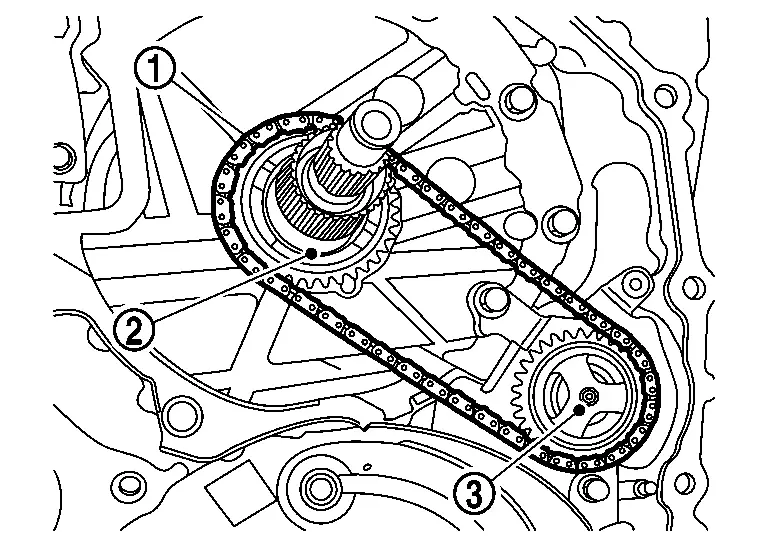 1
2
3