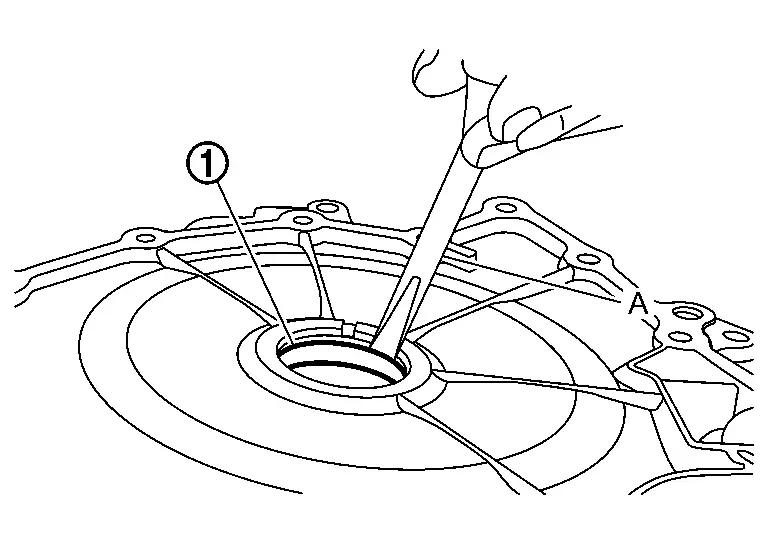 1

A