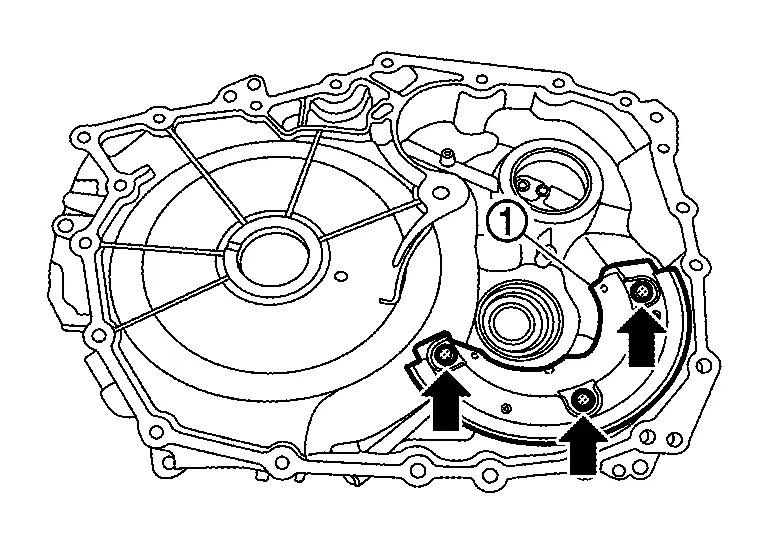 1