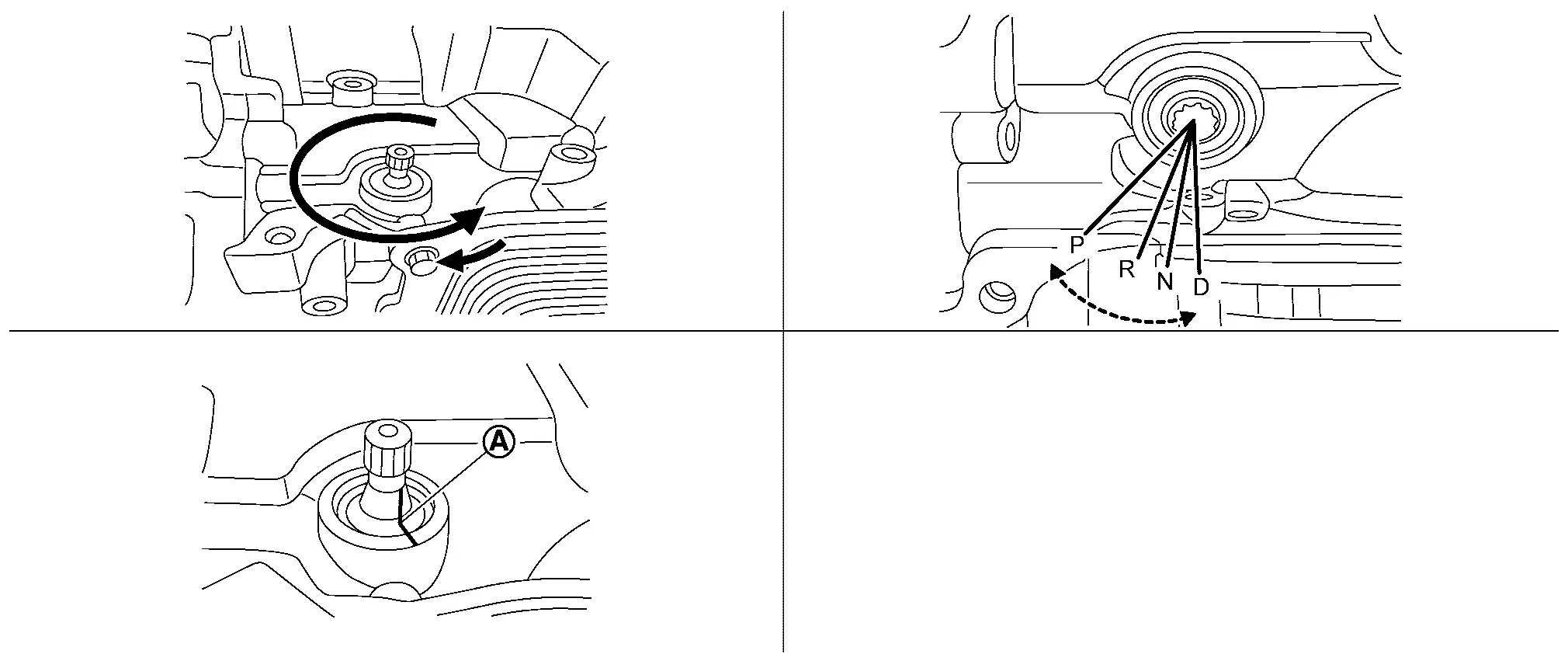 P
R
N
D

A