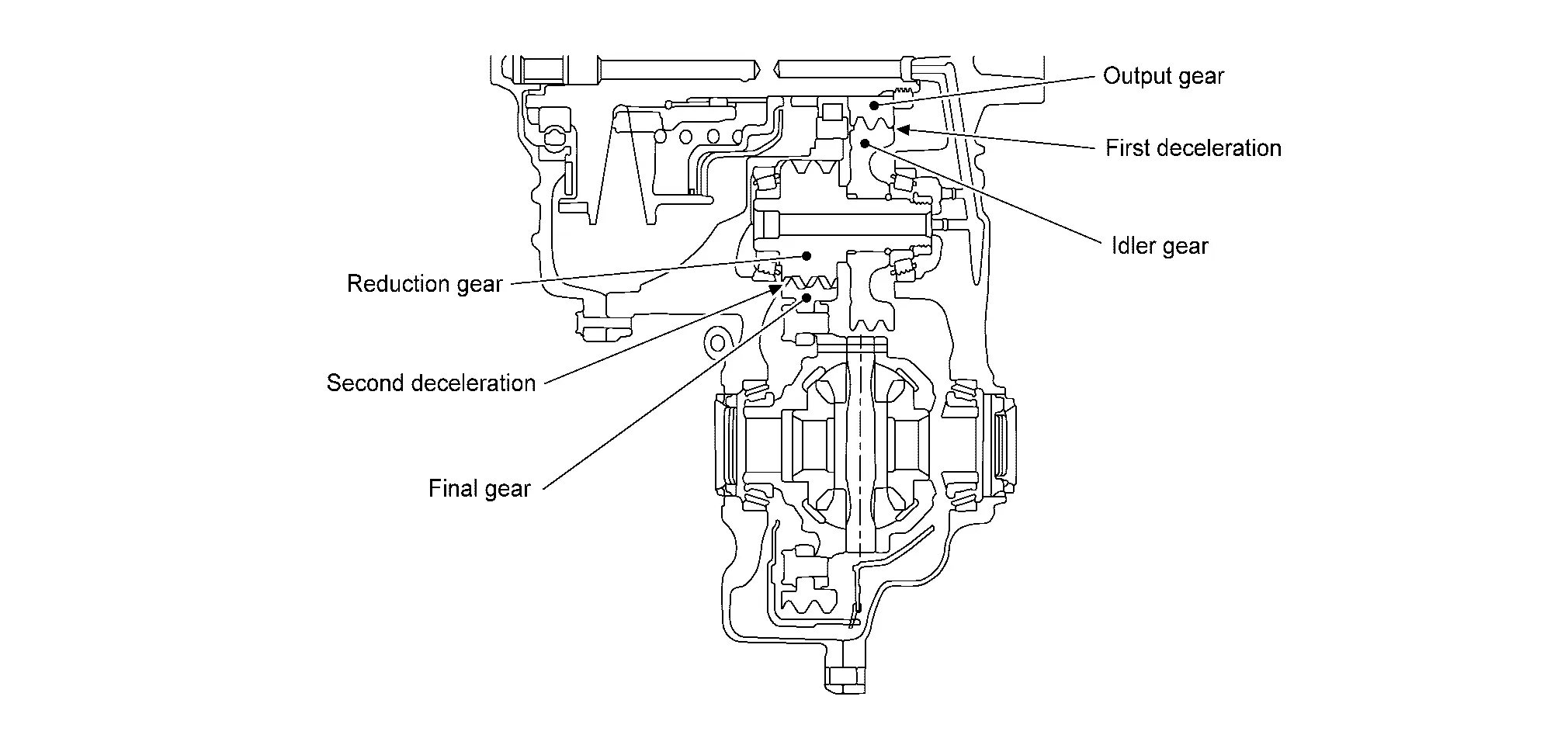 Output gear
First deceleration
Idler gear
Reduction gear
Second deceleration
Final gear