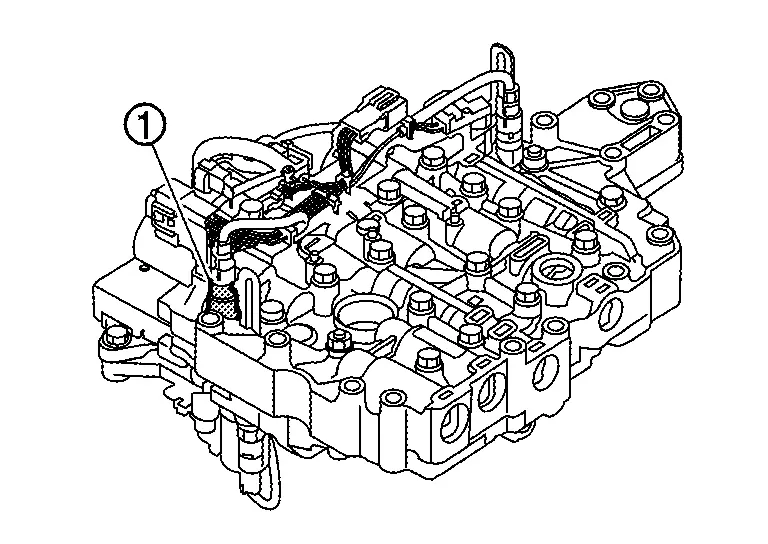 1