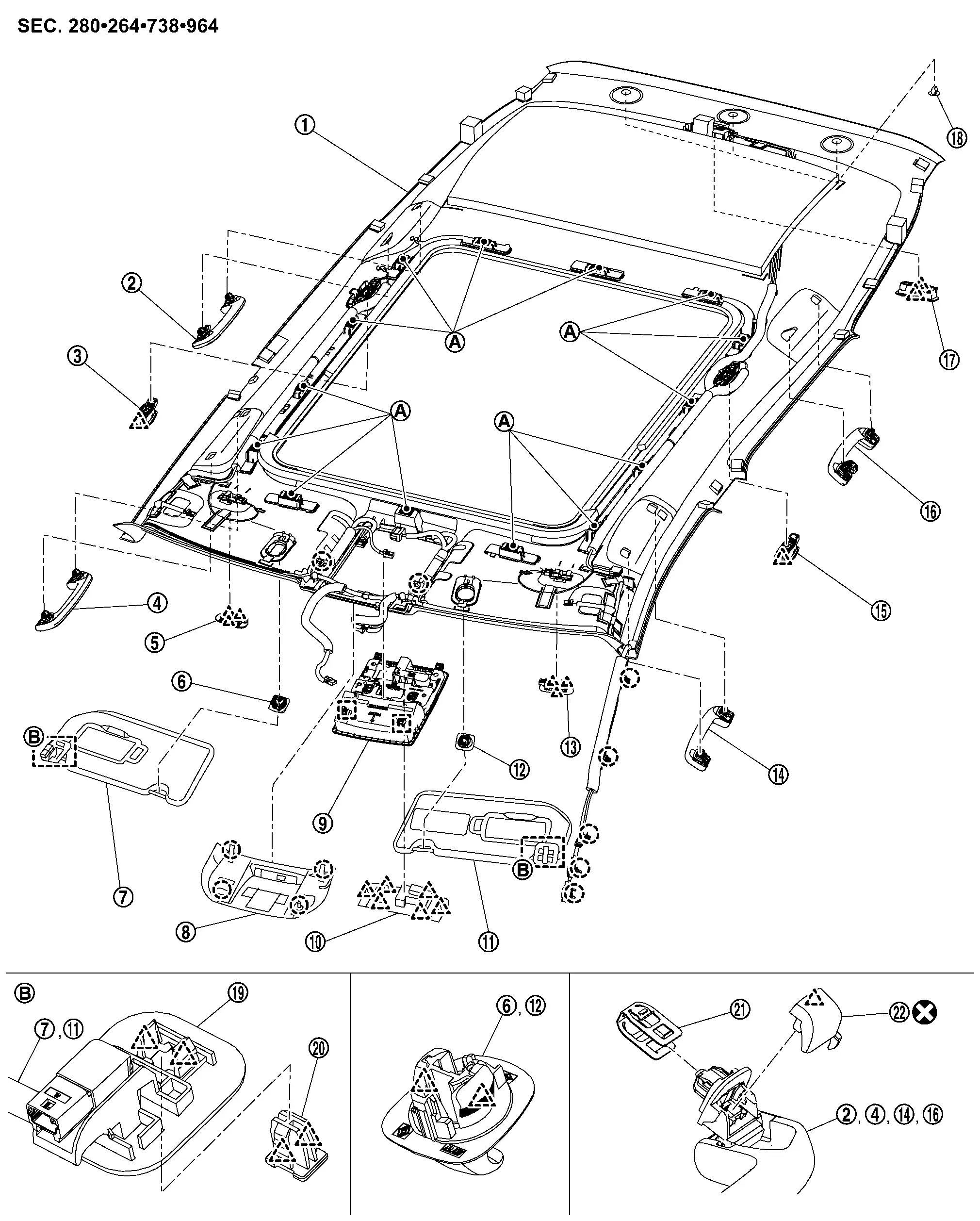 SEC. 280•264•738•964

1
2
3
4
5
6
7
8
9
10
11
12
13
14
15
16
17
18
A
A
A
A
B
B

B
7, 11
19
20
6, 12
21
22
2, 4, 14, 16