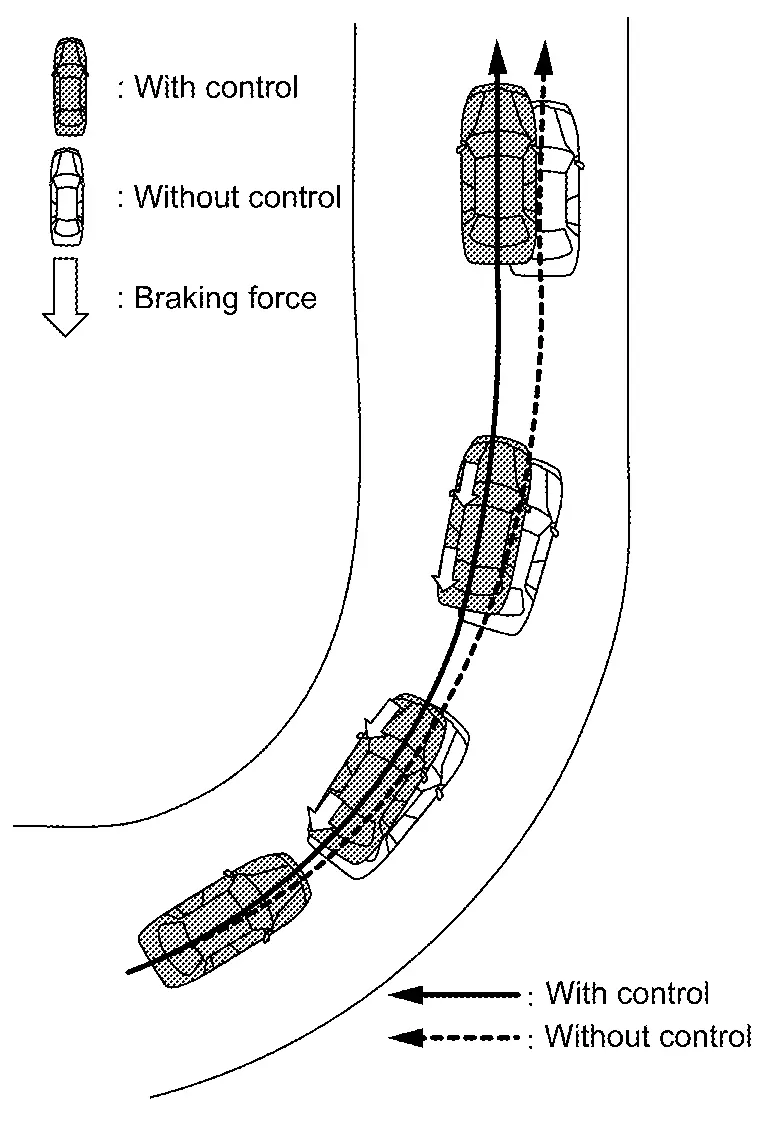 : With control

: Without control

: Braking force

: With control

: Without control