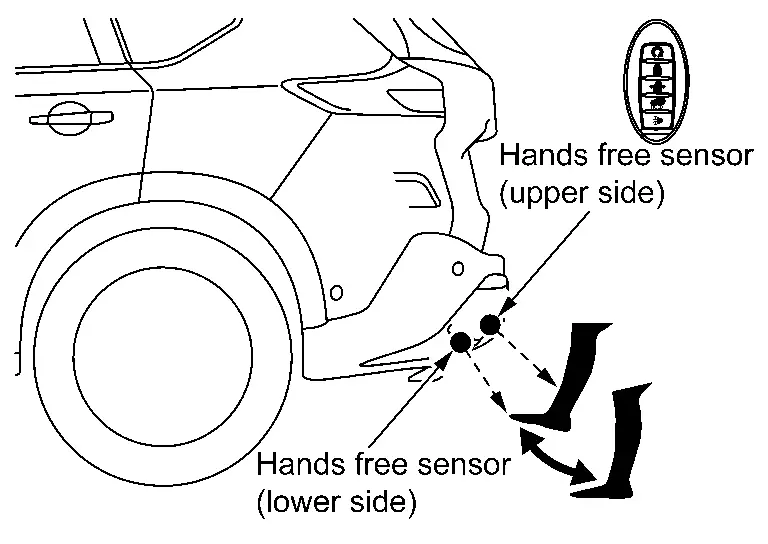 Hands free sensor (upper side)

Hands free sensor (lower side)