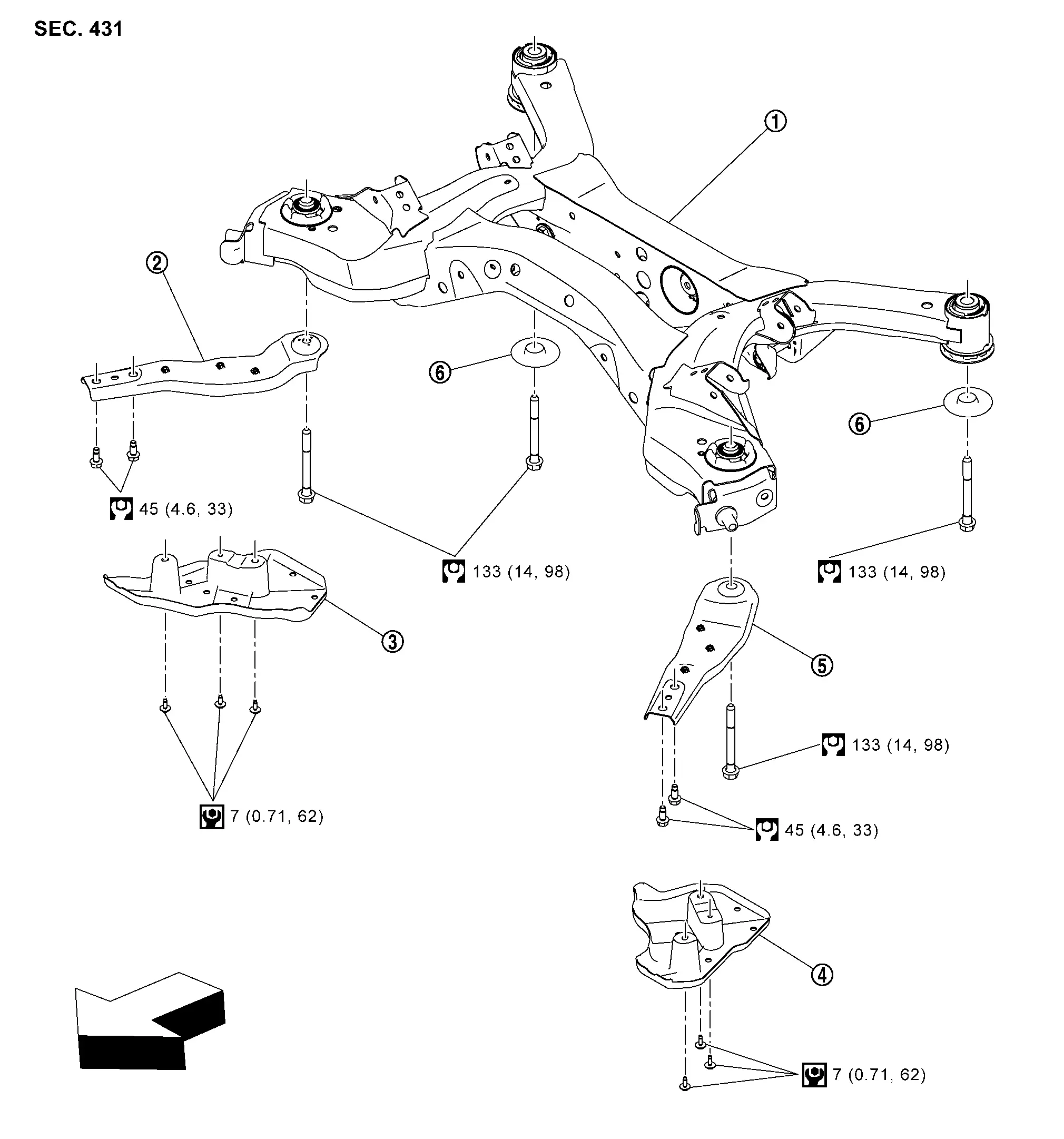 SEC. 431

①

②

⑥

⑥

45 (4.6, 33)

133 (14, 98)

133 (14, 98)

③

⑤

133 (14, 98)

7 (0.71, 62)

45 (4.6, 33)

④

7 (0.71, 62)