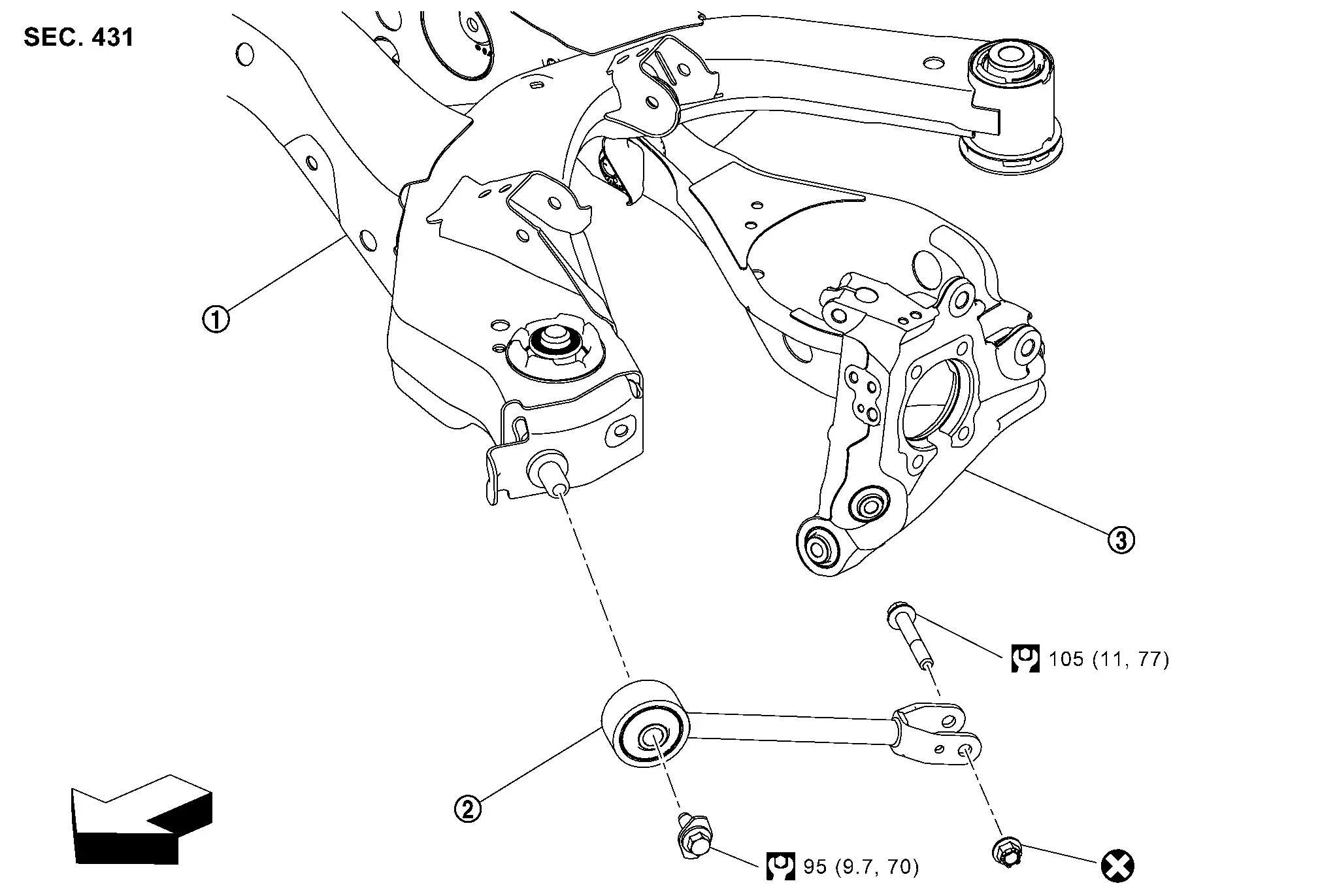 SEC. 431

①

③

105 (11, 77)

②

95 (9.7, 70)