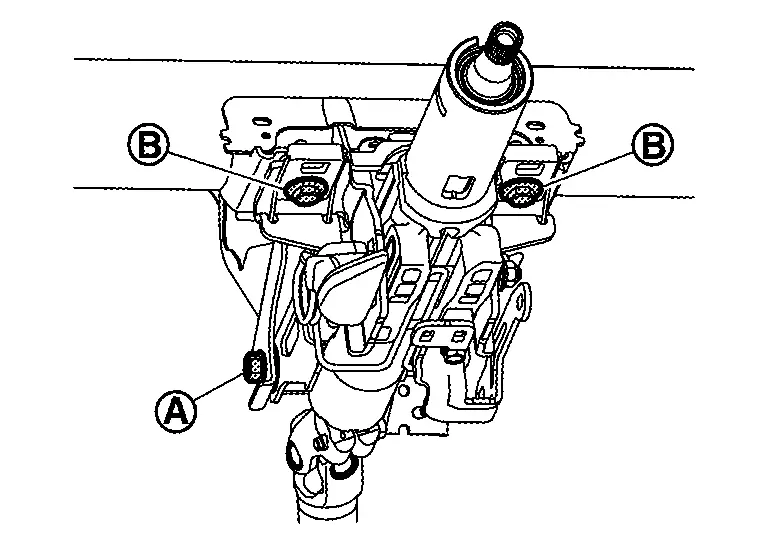 B
B
A