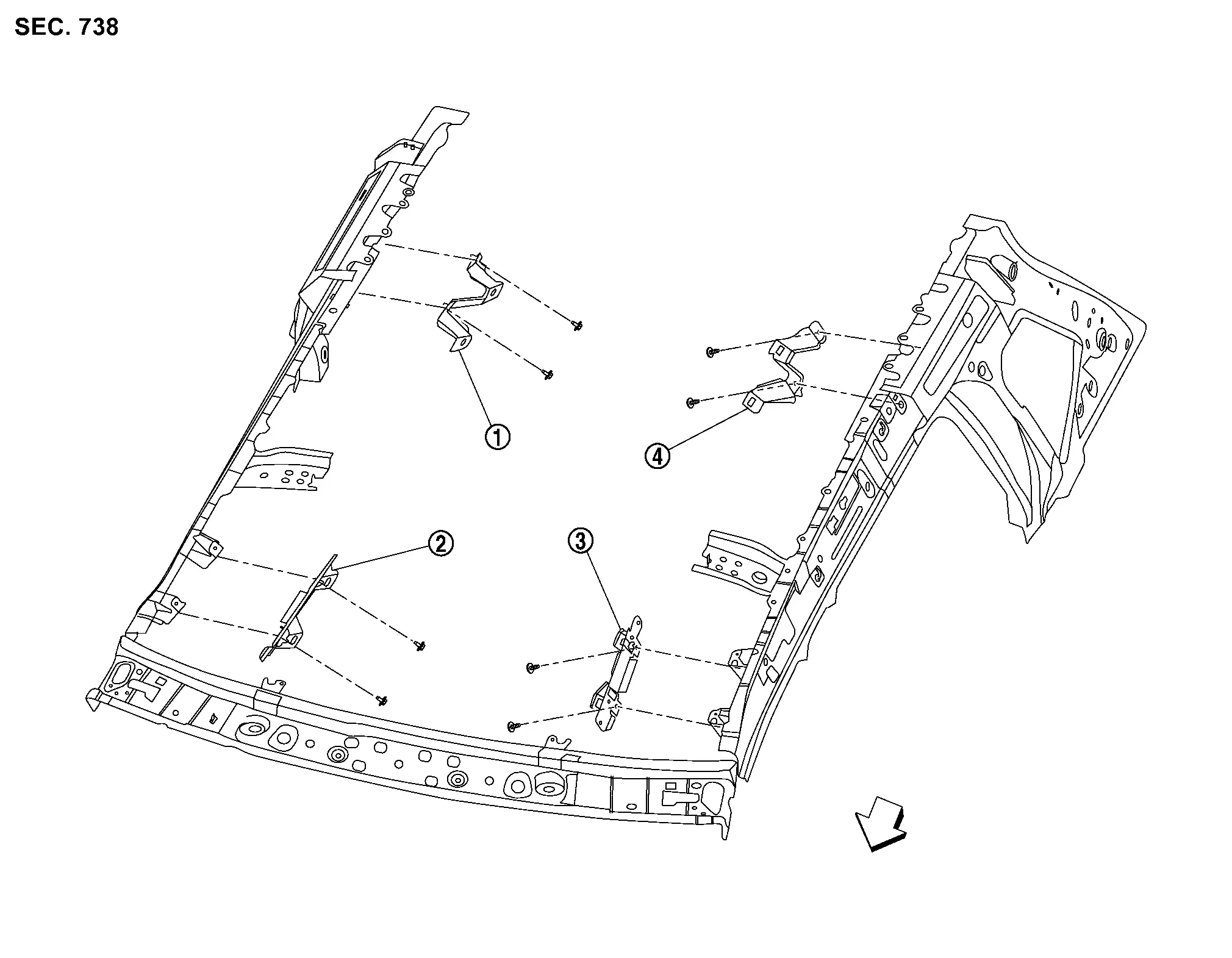 SEC. 738

①

④

②

③