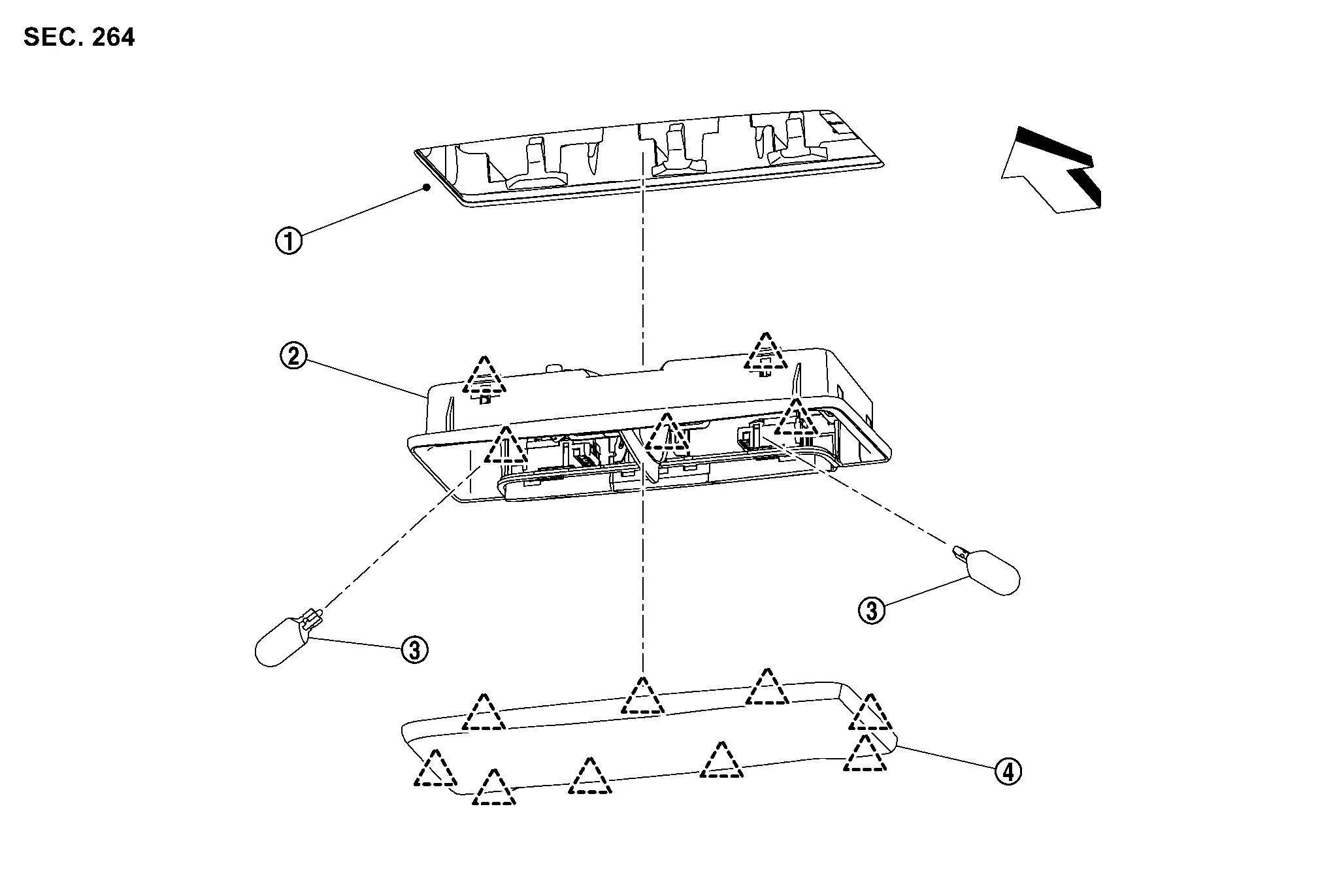 SEC. 264

①

②

③

③

④