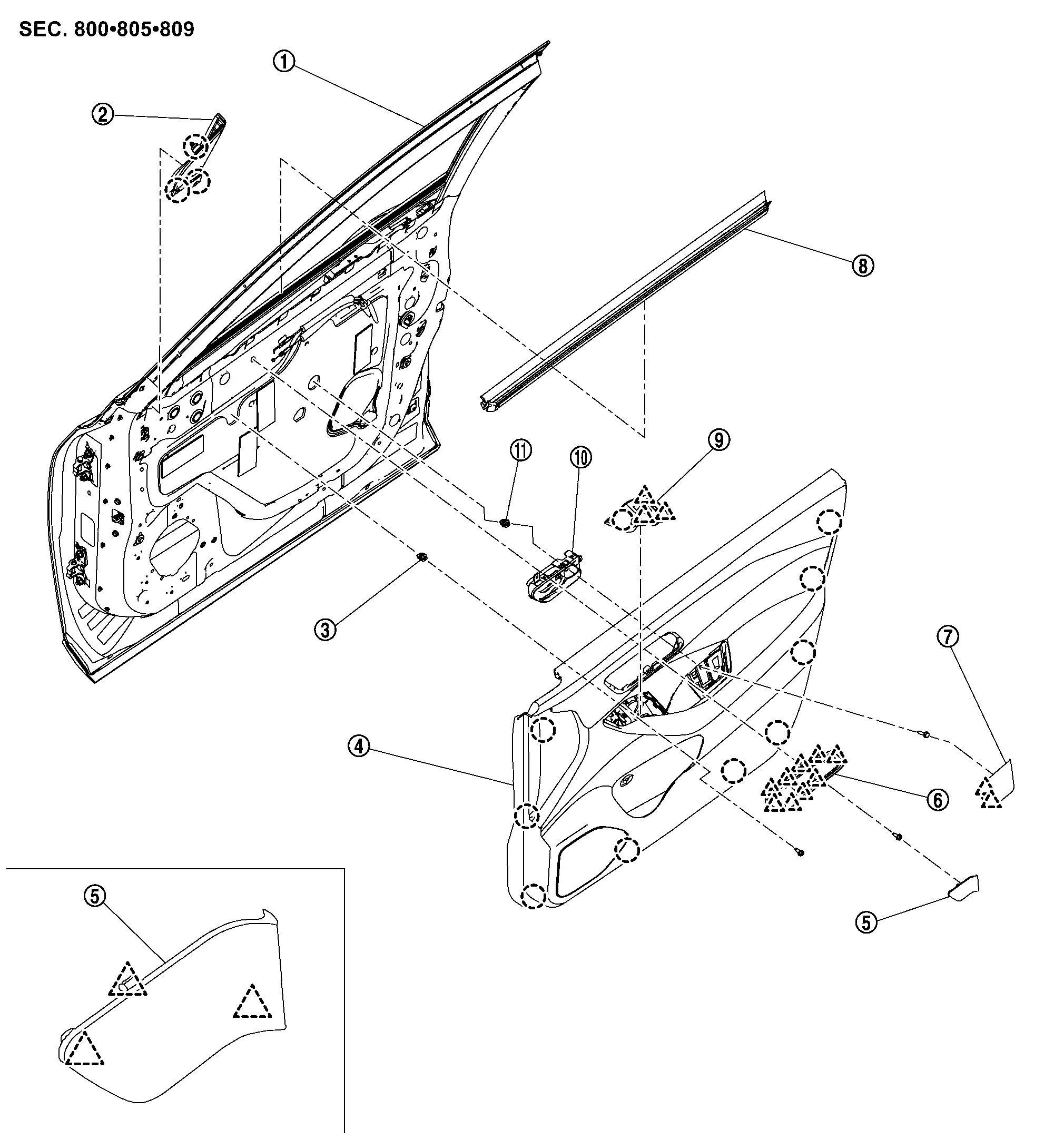 SEC. 800•805•809

1
2
8
11
10
9
3
7
4
6
5
5