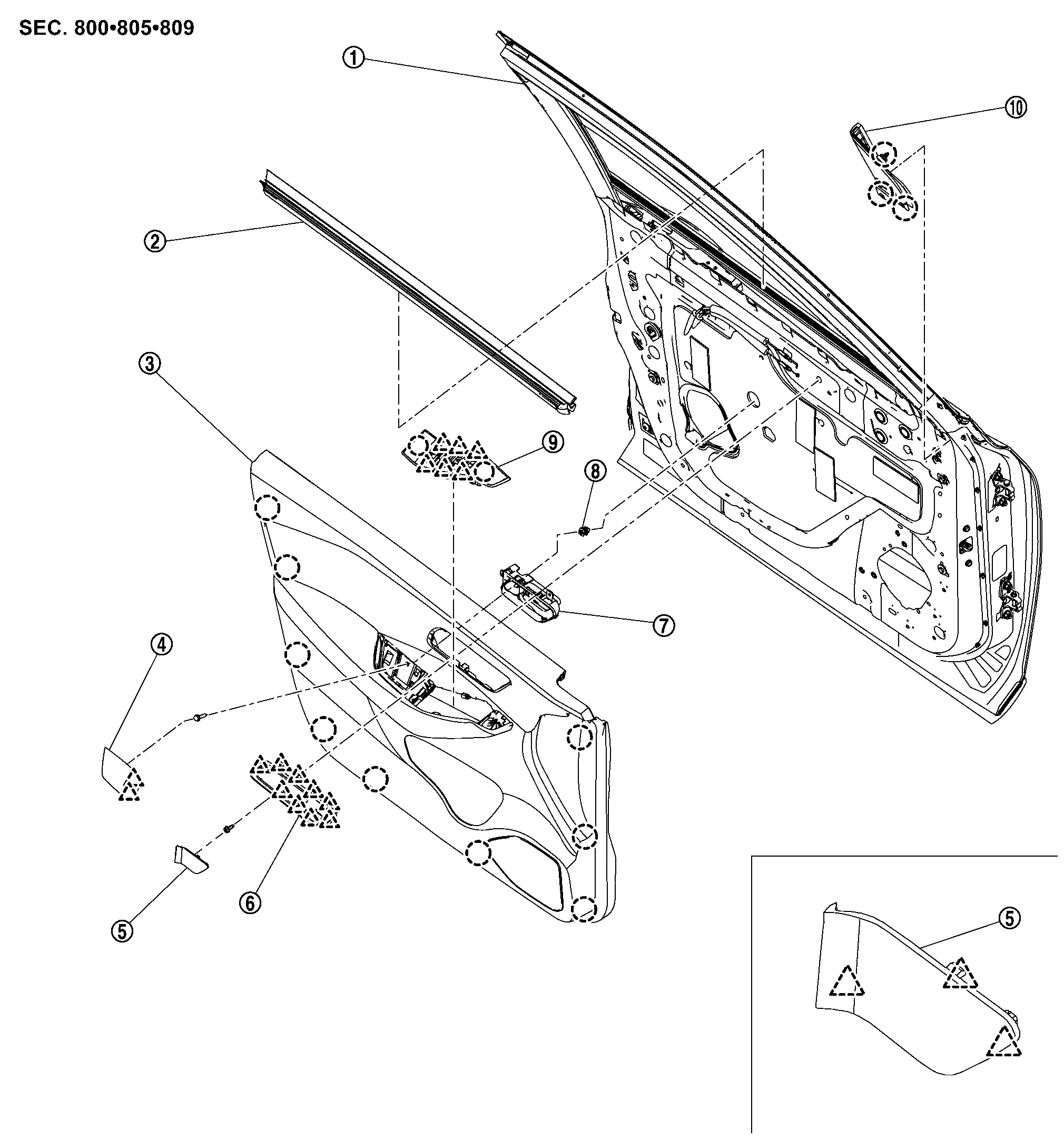 SEC. 800•805•809

①

⑩

②

③

⑨

⑧

⑦

④

⑥

⑤

⑤