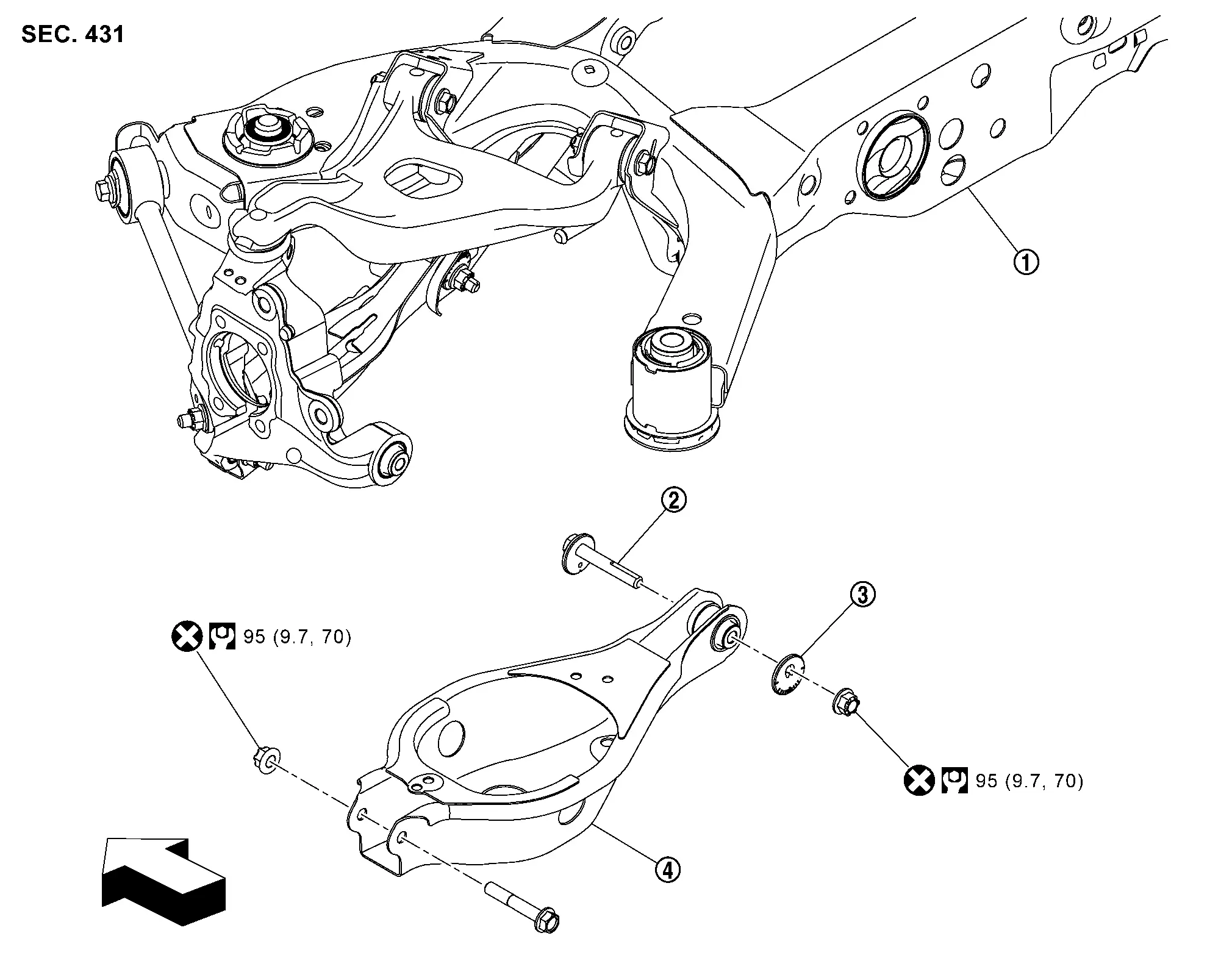 SEC. 431

①

②

③

95 (9.7, 70)

95 (9.7, 70)

④