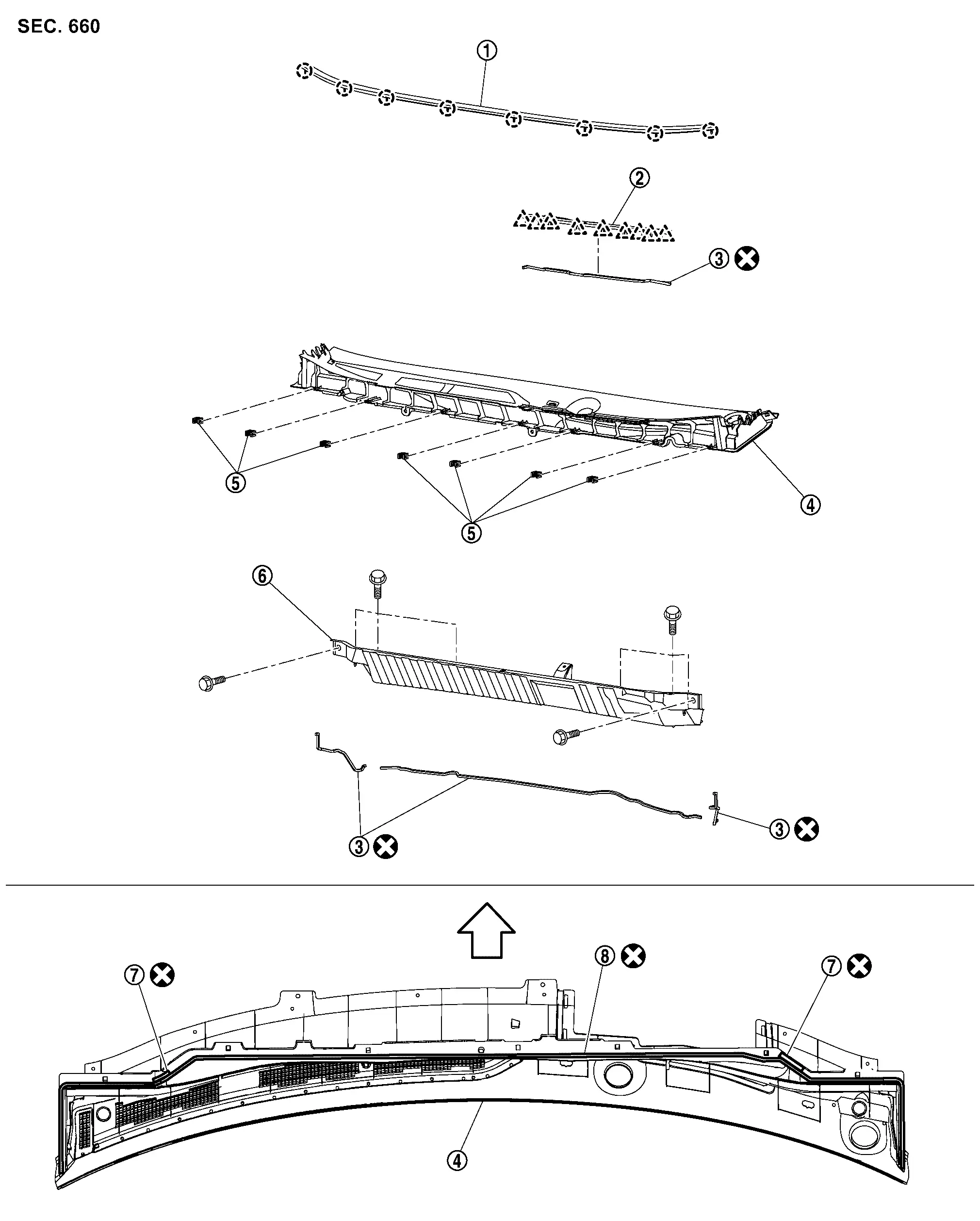 SEC. 660

1

2

3

5

5

4

6

3

3

7

8

7

4