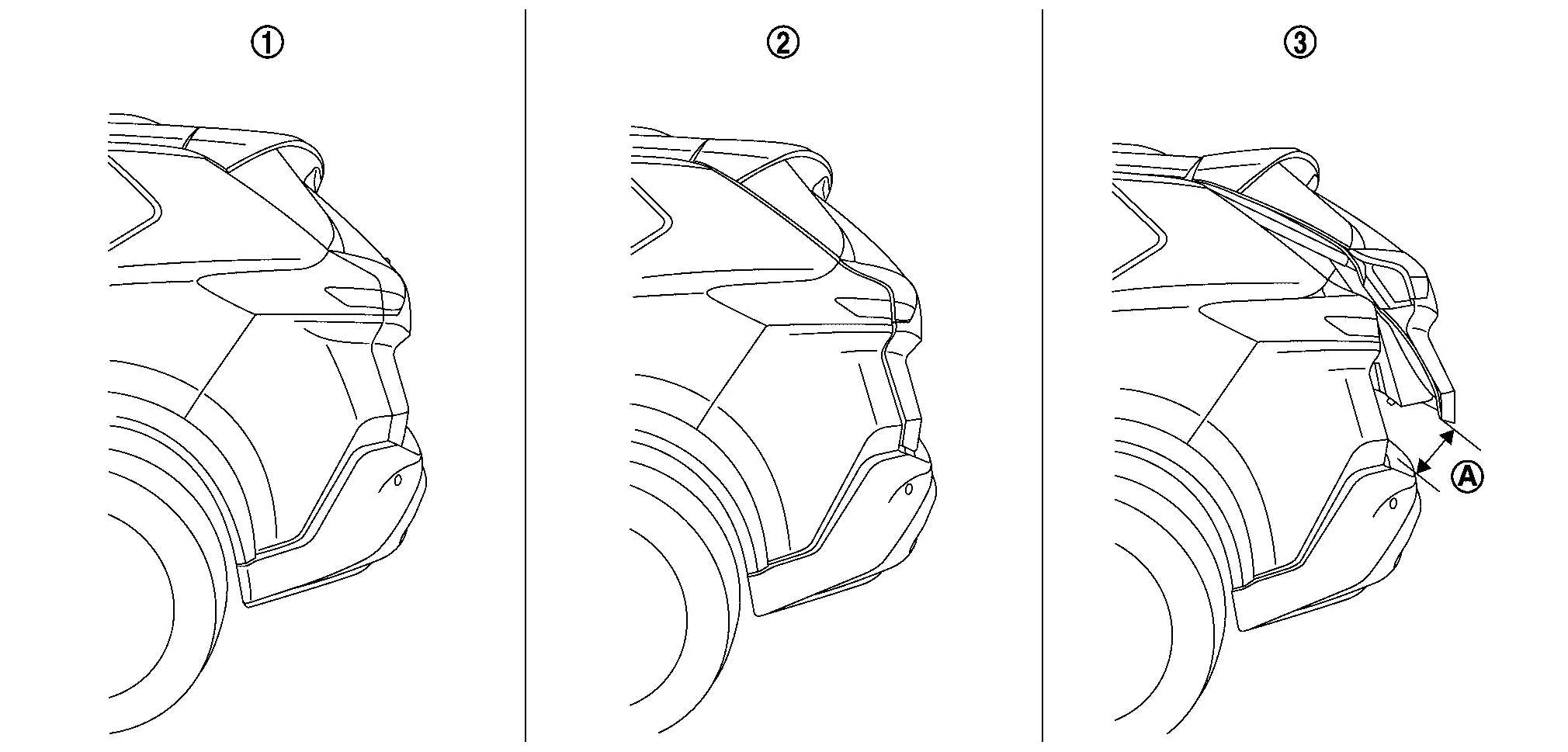 ①

②

③

A