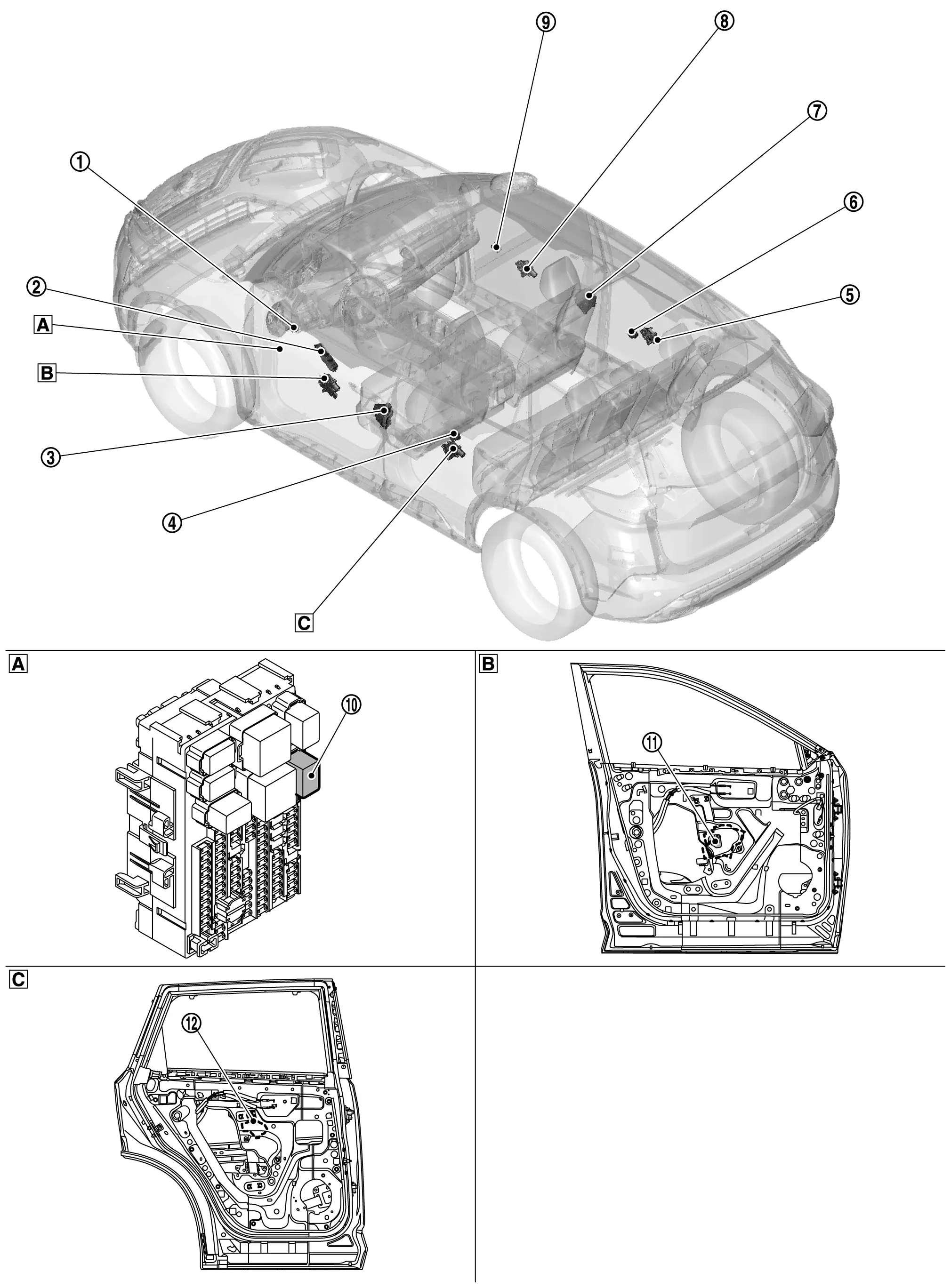 ⑨
⑧
⑦
①
⑥
②
⑤
A
B
③
④
C
A
⑩
B
⑪
C
⑫