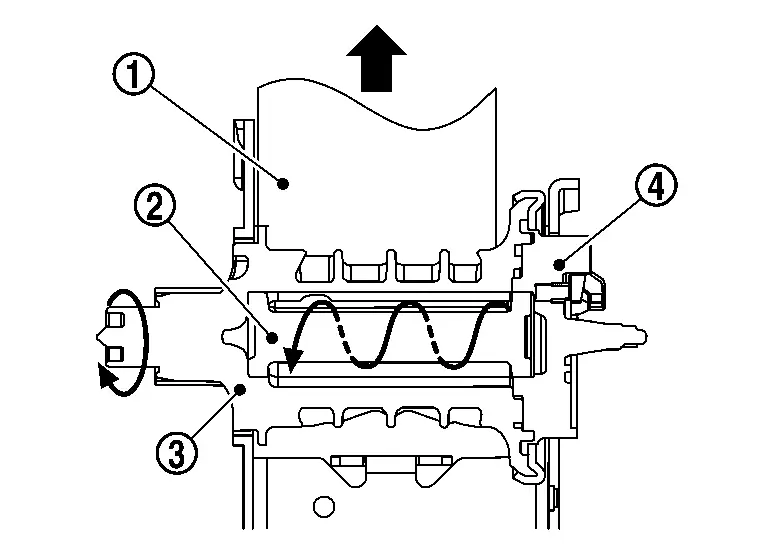 ①
②
③
④