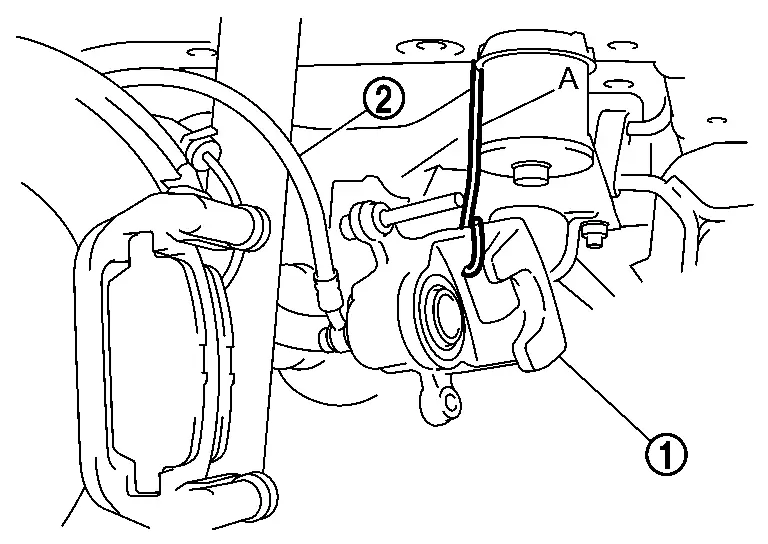 2
A
1