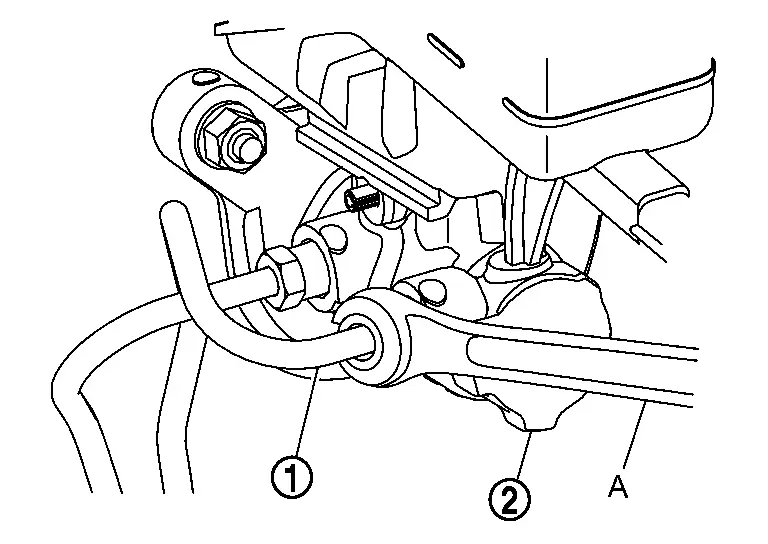 1
2
A