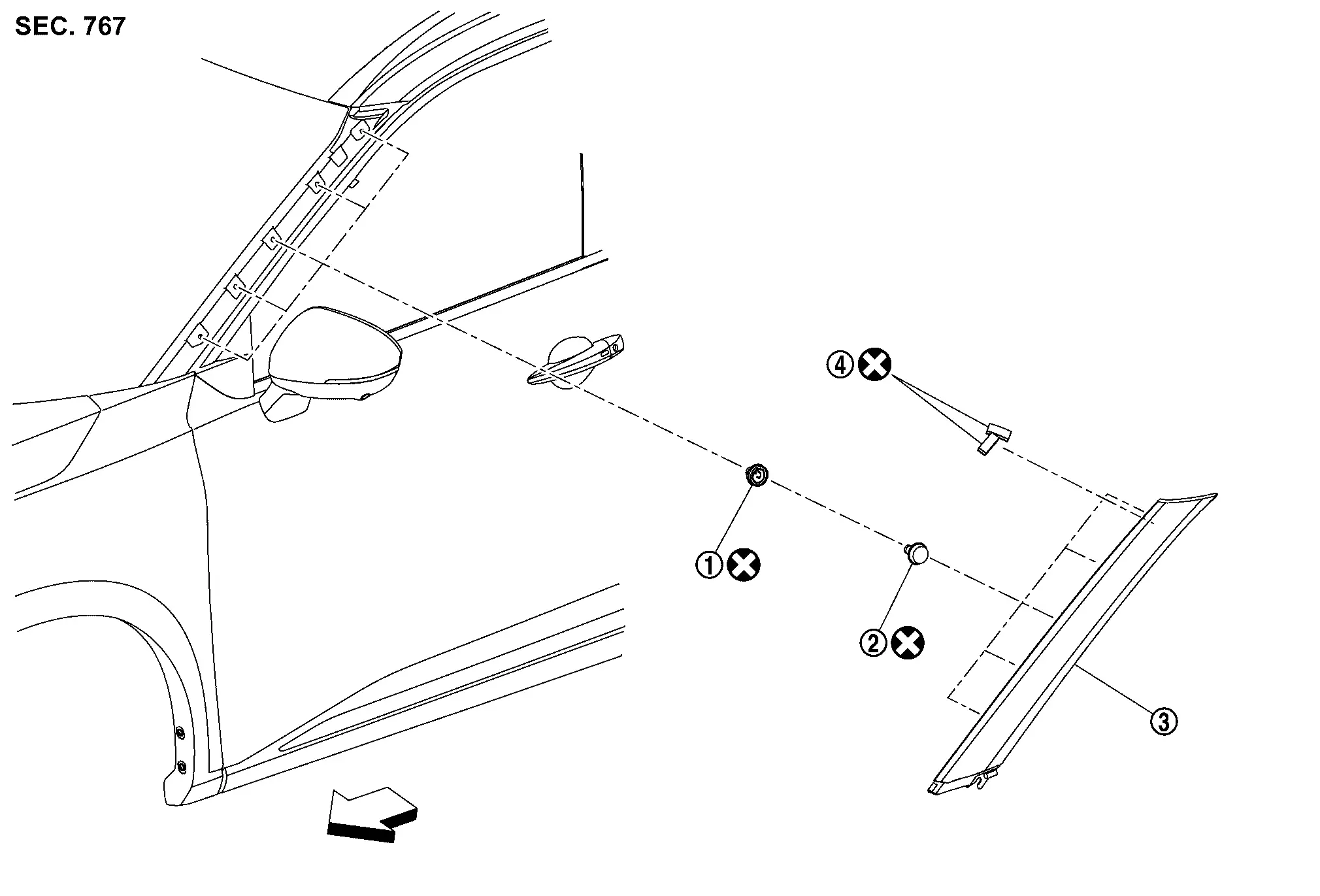 SEC. 767

④

①

②

③