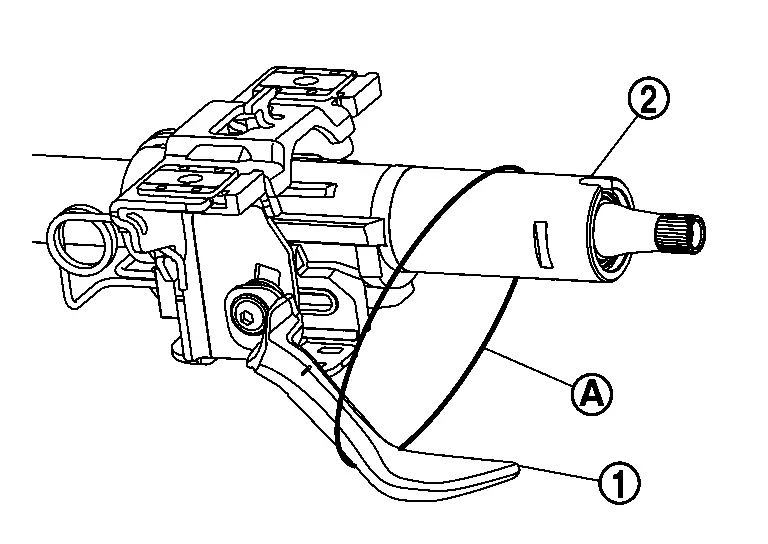 2
A
1