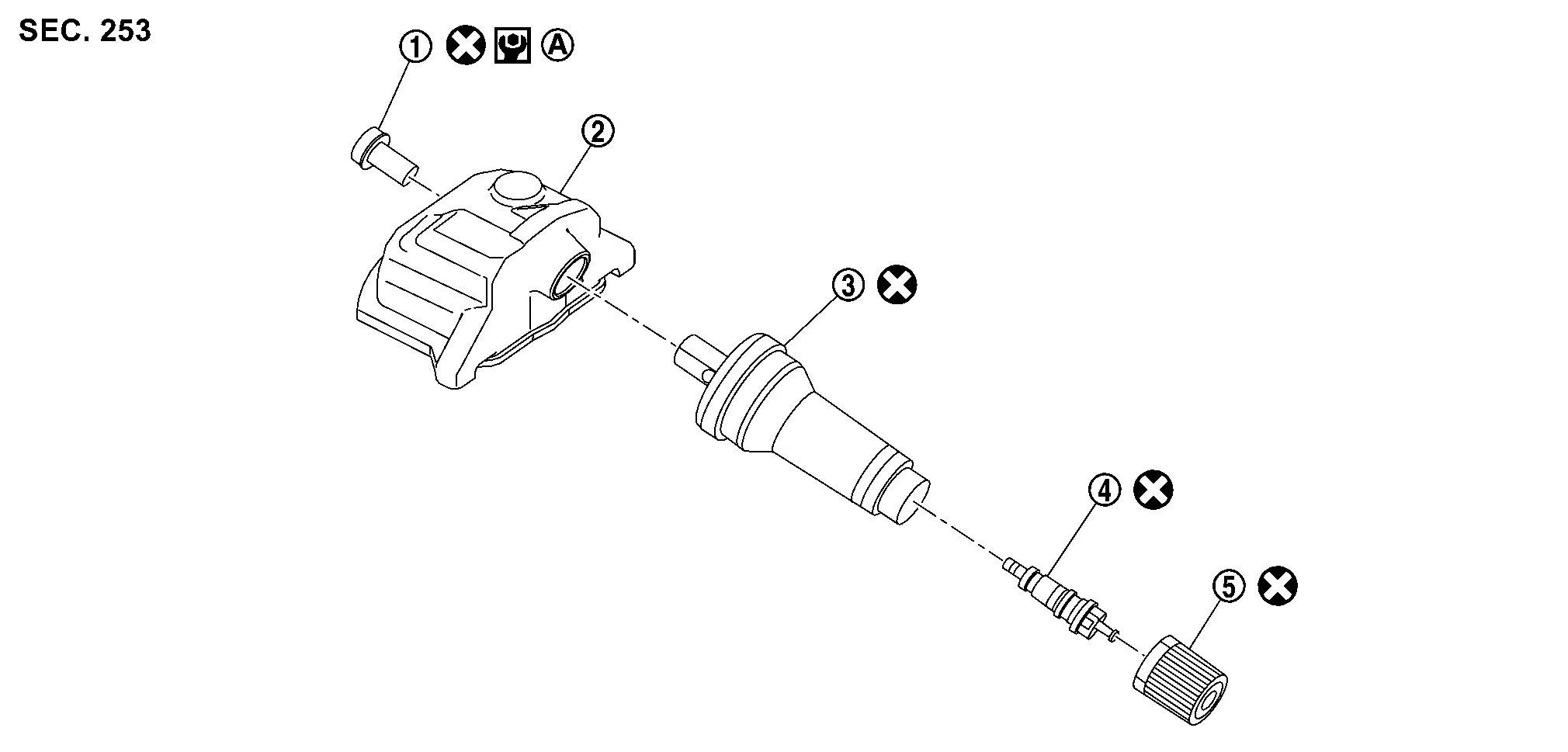 SEC. 253

①

Ⓐ

②

③

④

⑤