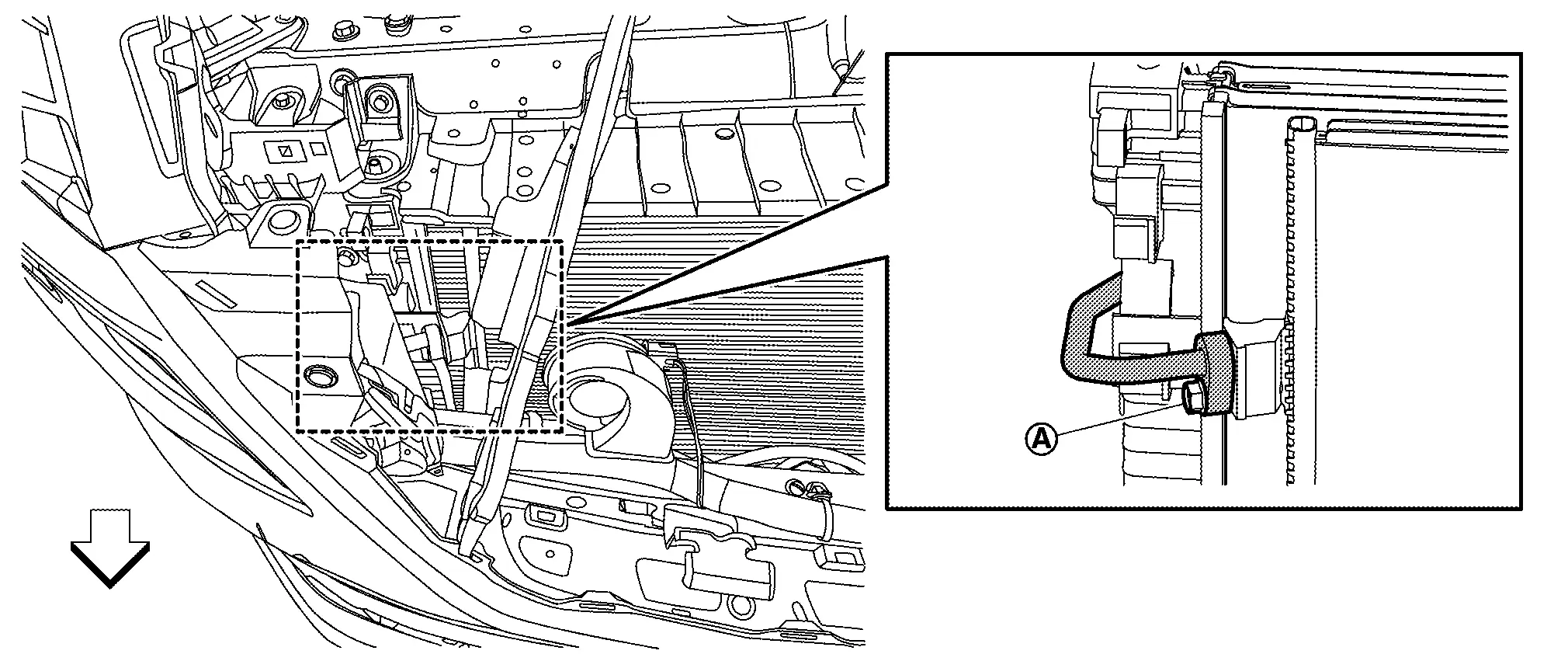 A