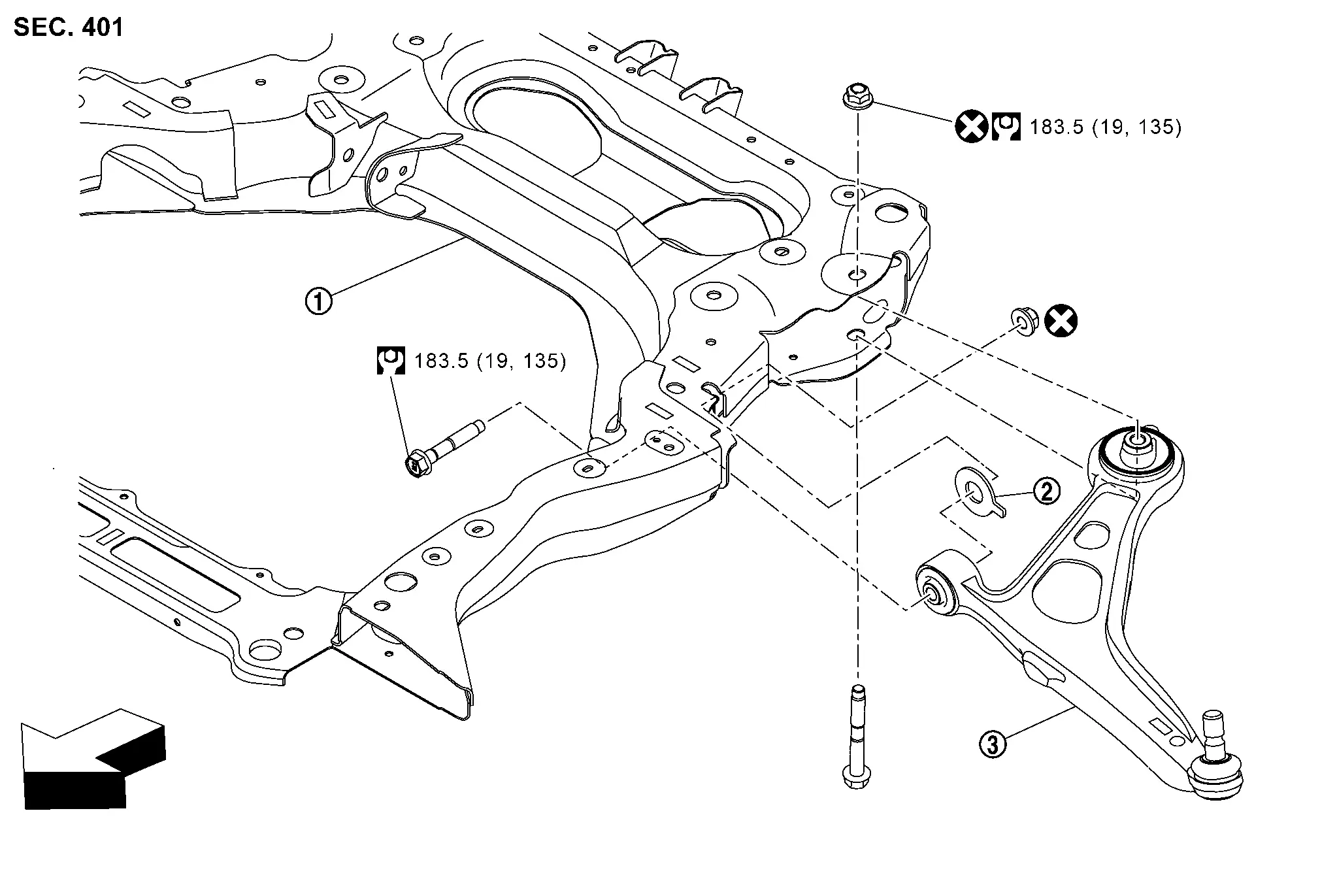 SEC. 401

183.5 (19, 135)

①

183.5 (19, 135)

②

③