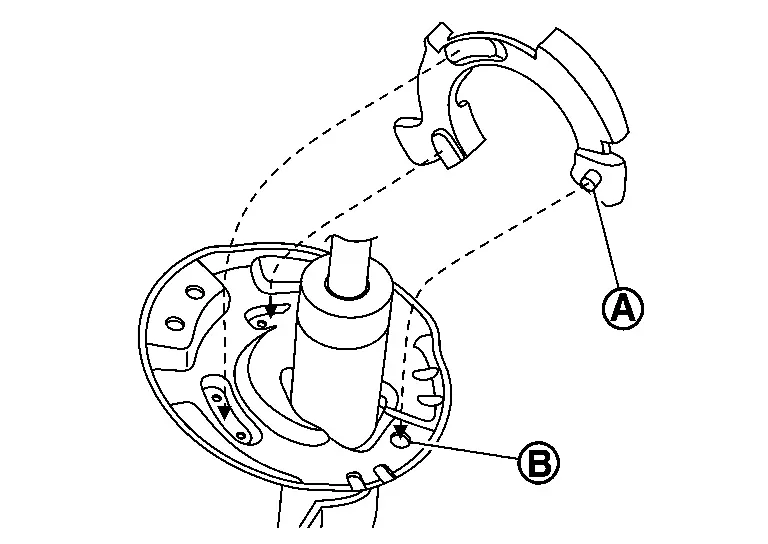 A

B