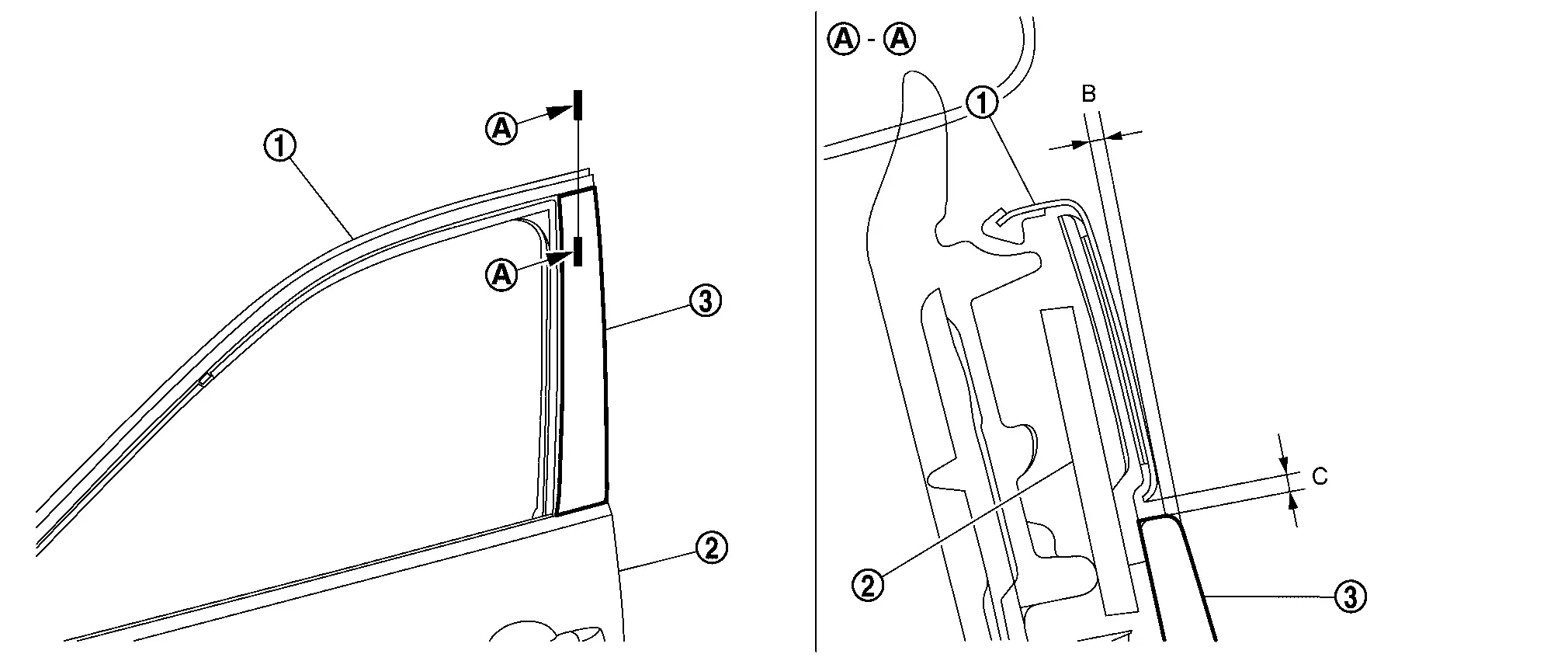 1
A
A
3
2

A - A
1
B
C
2
3